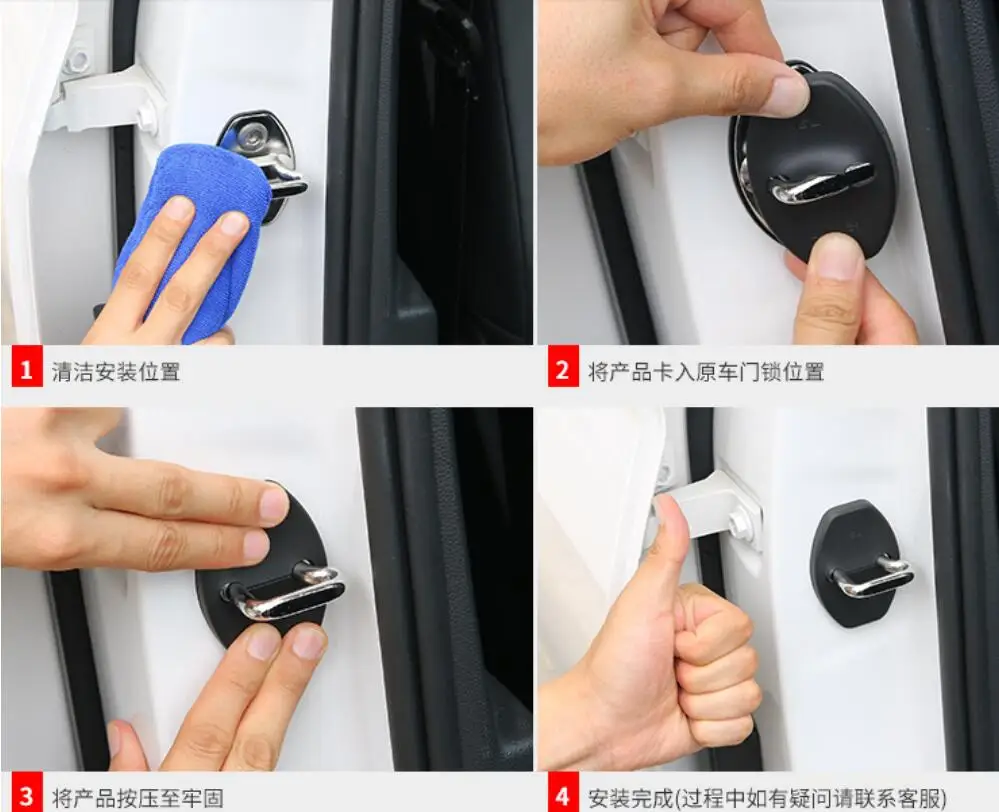 1 清洁安装位置

2 将产品卡入原车门锁位置

3 将产品按压至牢固

4 安装完成(过程中如有疑问请联系客服)