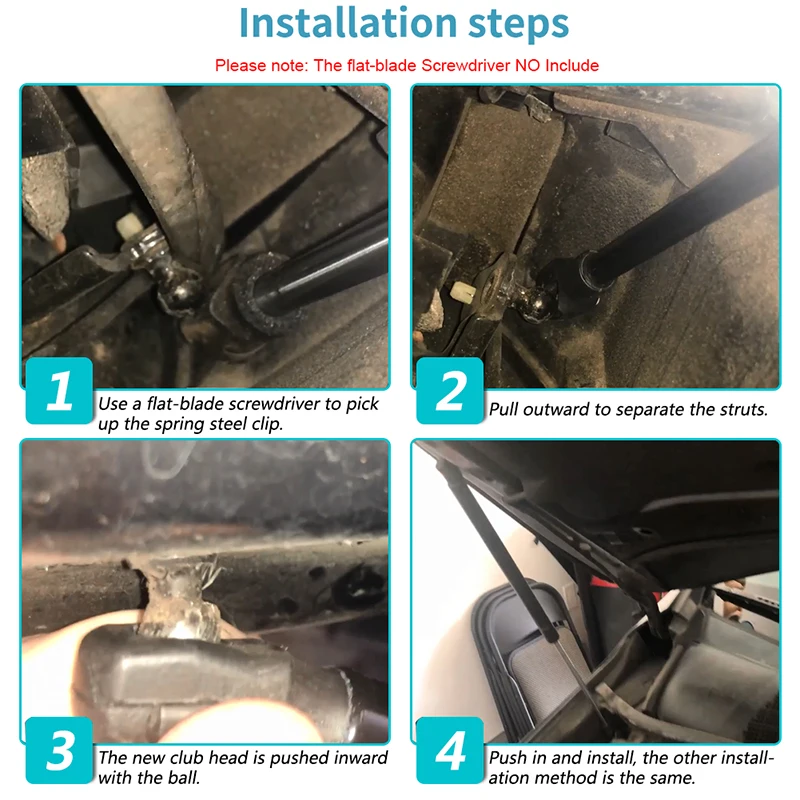 Installation steps

Please note: The flat-blade Screwdriver NO Include

1
Use a flat-blade screwdriver to pick up the spring steel clip.

2
Pull outward to separate the struts.

3
The new club head is pushed inward with the ball.

4
Push in and install, the other installation method is the same.