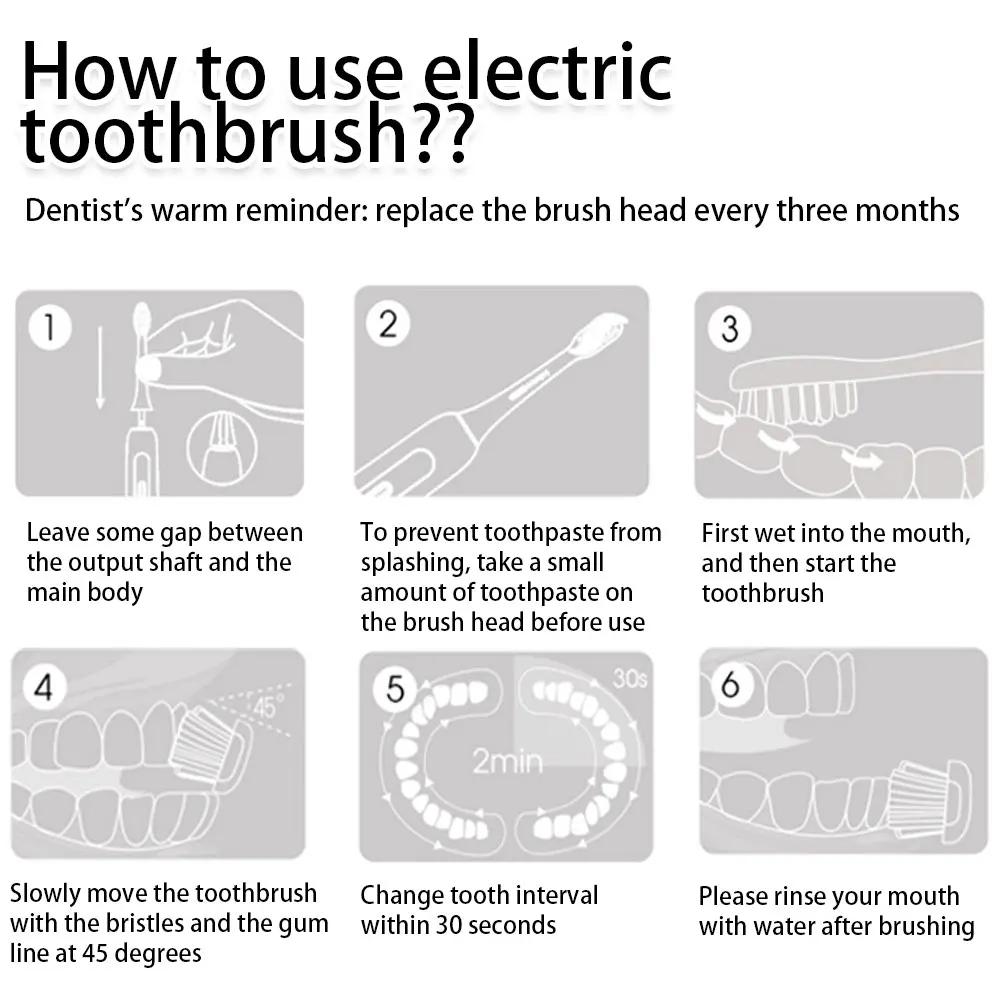 How to use electric toothbrush??

Dentist's warm reminder: replace the brush head every three months

1

Leave some gap between the output shaft and the main body

2

To prevent toothpaste from splashing, take a small amount of toothpaste on the brush head before use

3

First wet into the mouth, and then start the toothbrush

4

45°

Slowly move the toothbrush with the bristles and the gum line at 45 degrees

5

30s

2min

Change tooth interval within 30 seconds

6

Please rinse your mouth with water after brushing