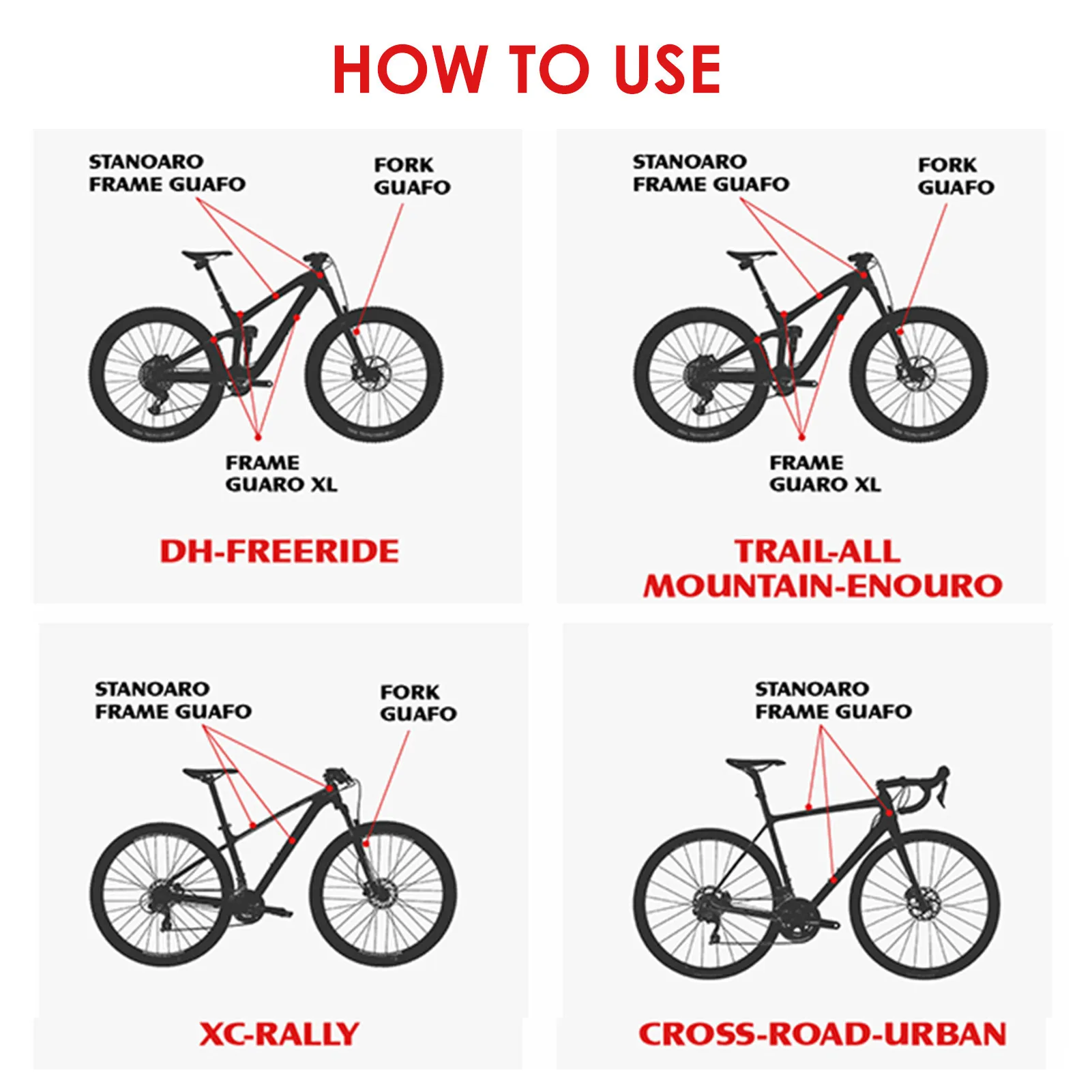 HOW TO USE

STANOARO FRAME GUAFO

FORK GUAFO

FRAME GUARO XL

DH-FREERIDE

STANOARO FRAME GUAFO

FORK GUAFO

FRAME GUARO XL

TRAIL-ALL MOUNTAIN-ENOURO

STANOARO FRAME GUAFO

FORK GUAFO

XC-RALLY

STANOARO FRAME GUAFO

CROSS-ROAD-URBAN