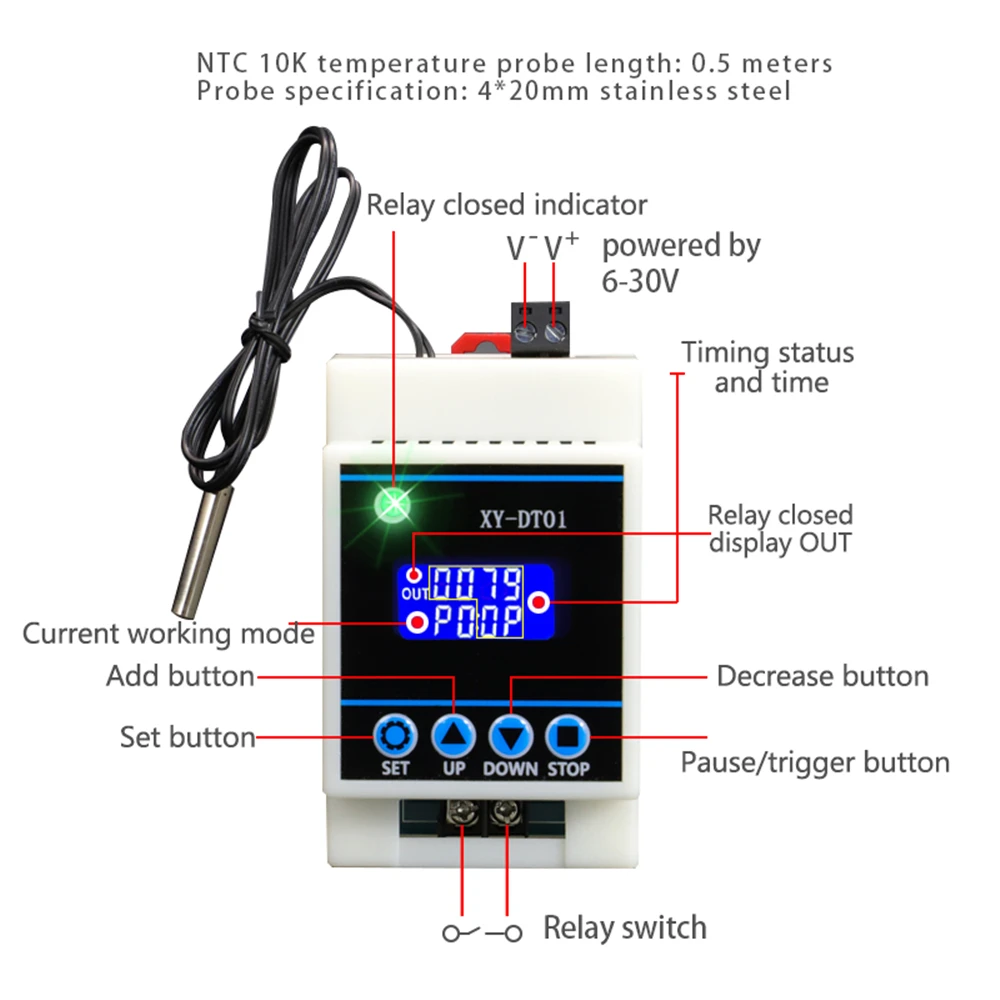 NTC 10K temperature probe length: 0.5 meters
Probe specification: 4*20mm stainless steel

Relay closed indicator

$V^-$ $V^+$ powered by 6-30V

Timing status and time

XY-DT01

Relay closed display OUT

OUT 0079
P00P

Current working mode

Add button

Decrease button

Set button

SET UP DOWN STOP

Pause/trigger button

Relay switch