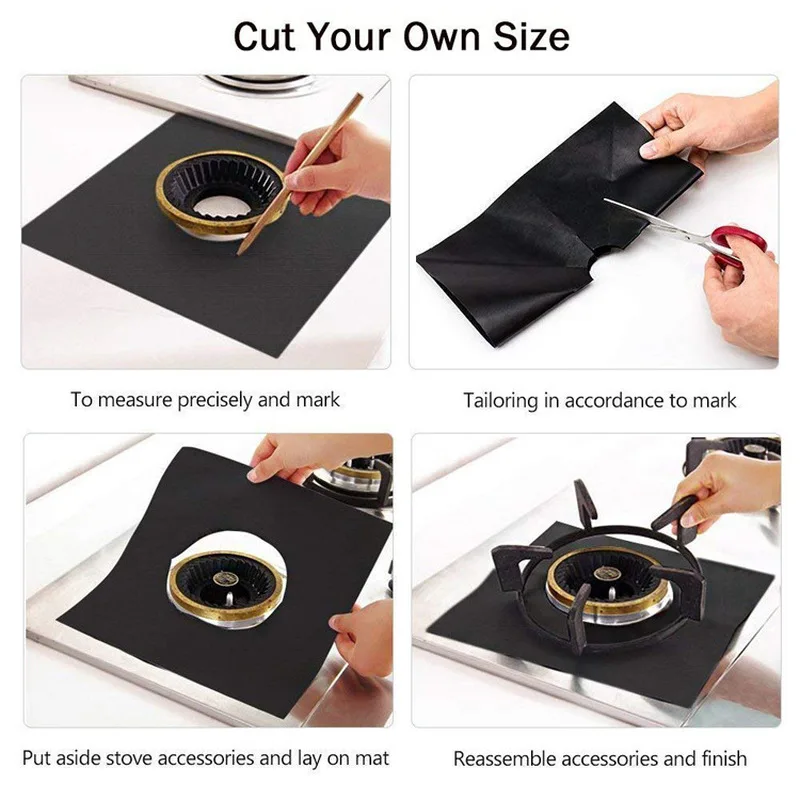 Cut Your Own Size

To measure precisely and mark

Tailoring in accordance to mark

Put aside stove accessories and lay on mat

Reassemble accessories and finish