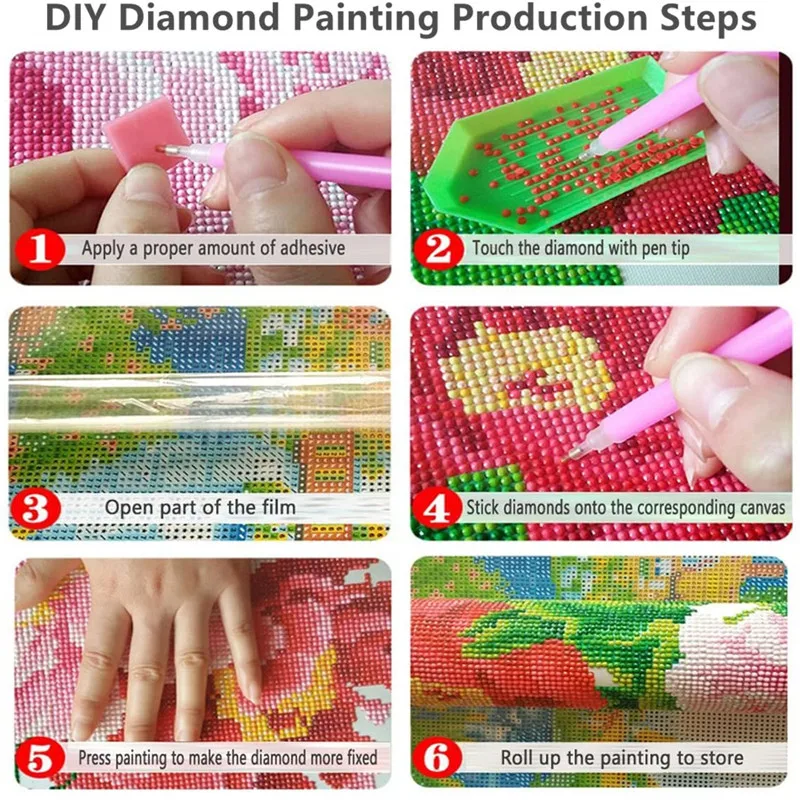 DIY Diamond Painting Production Steps

1 Apply a proper amount of adhesive

2 Touch the diamond with pen tip

3 Open part of the film

4 Stick diamonds onto the corresponding canvas

5 Press painting to make the diamond more fixed

6 Roll up the painting to store