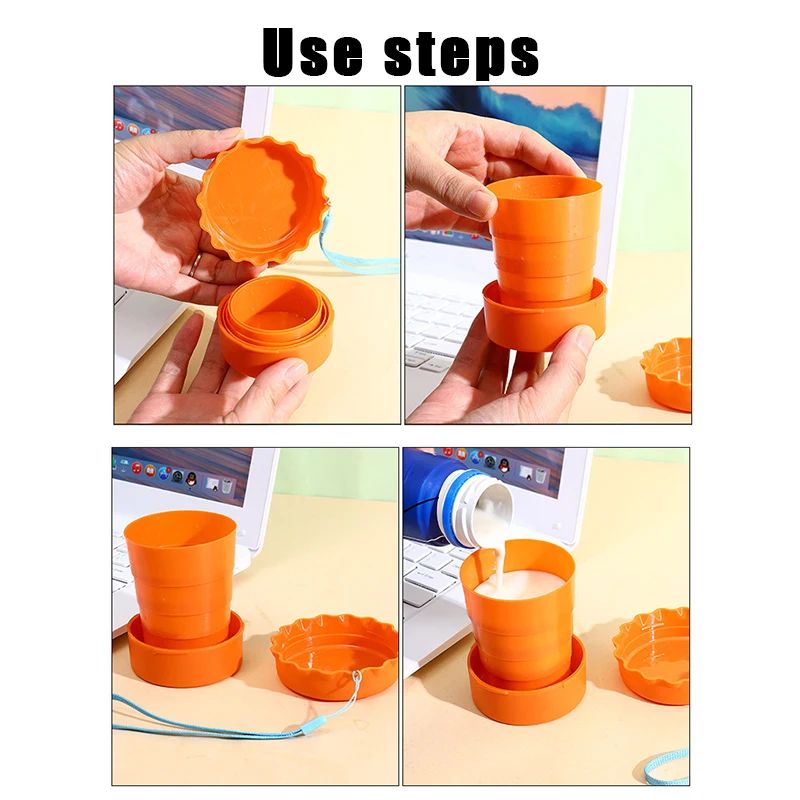 Use steps