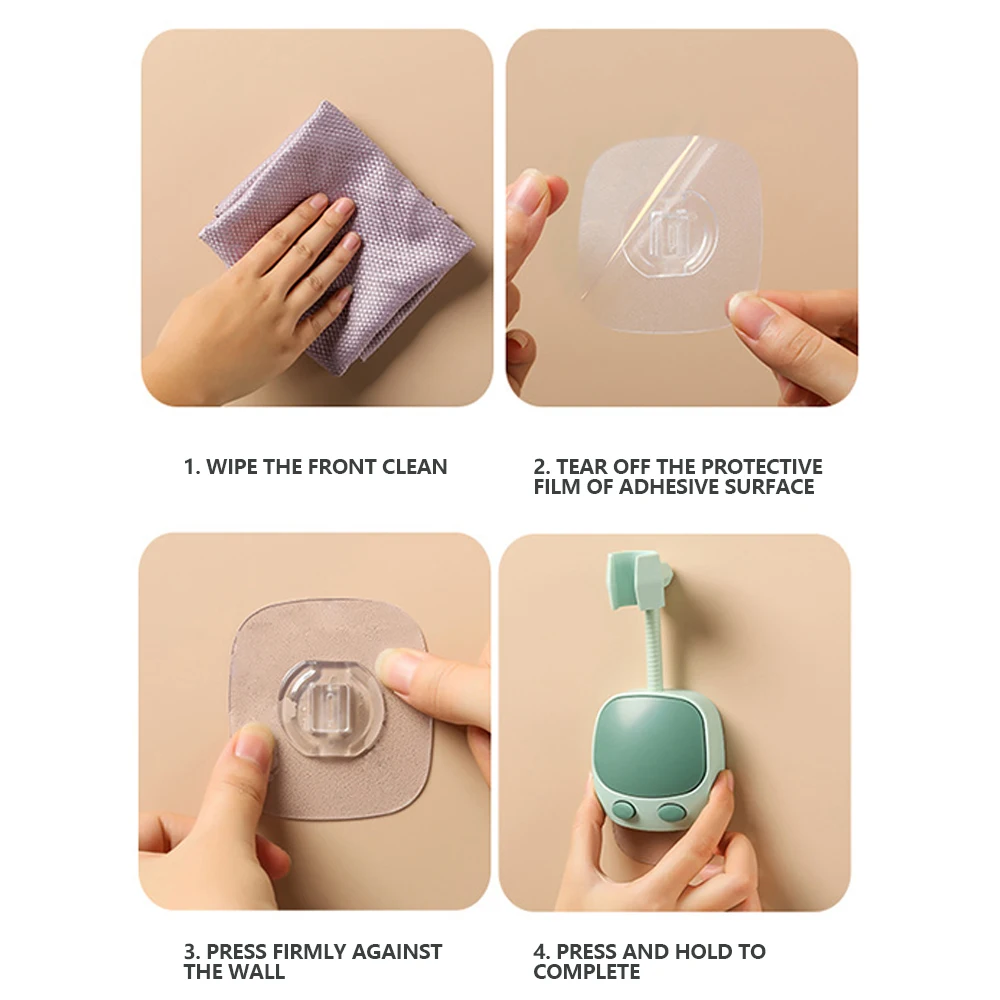 1. WIPE THE FRONT CLEAN

2. TEAR OFF THE PROTECTIVE FILM OF ADHESIVE SURFACE

3. PRESS FIRMLY AGAINST THE WALL

4. PRESS AND HOLD TO COMPLETE