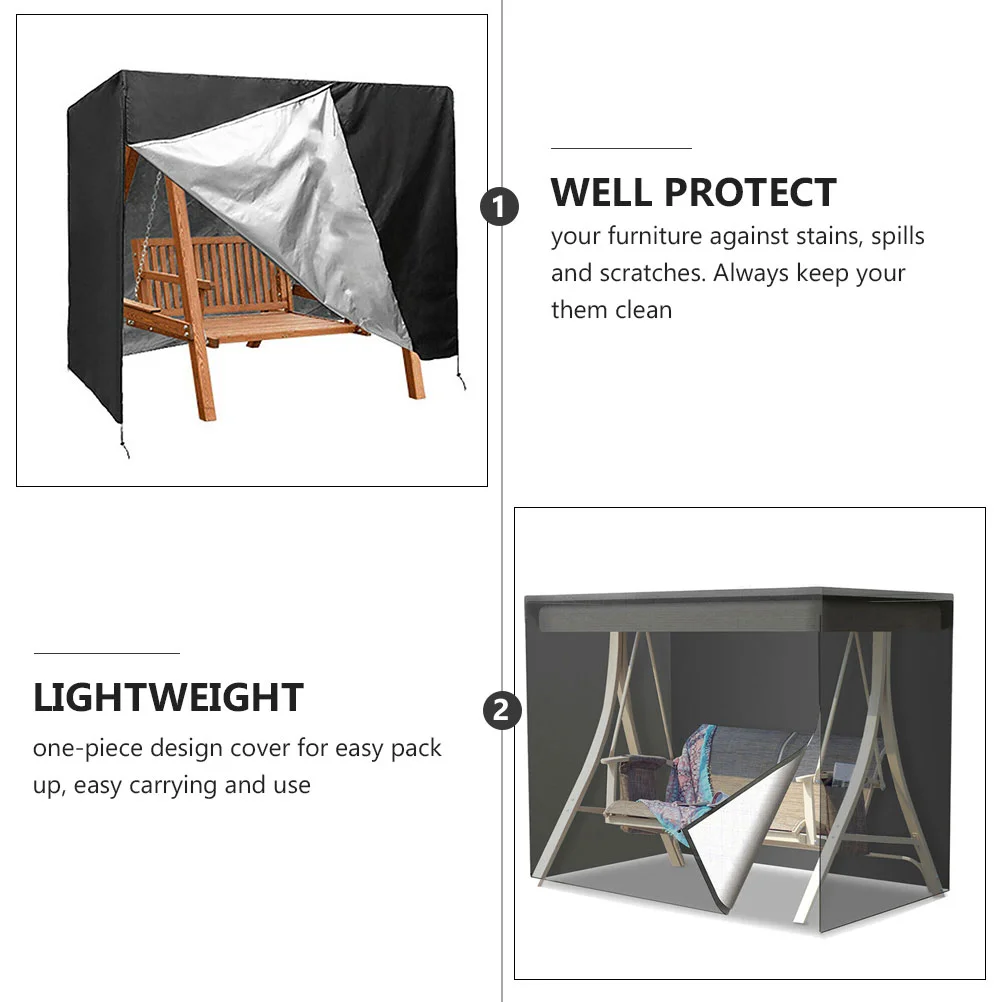 1

WELL PROTECT

your furniture against stains, spills and scratches. Always keep your them clean

LIGHTWEIGHT

one-piece design cover for easy pack up, easy carrying and use

2