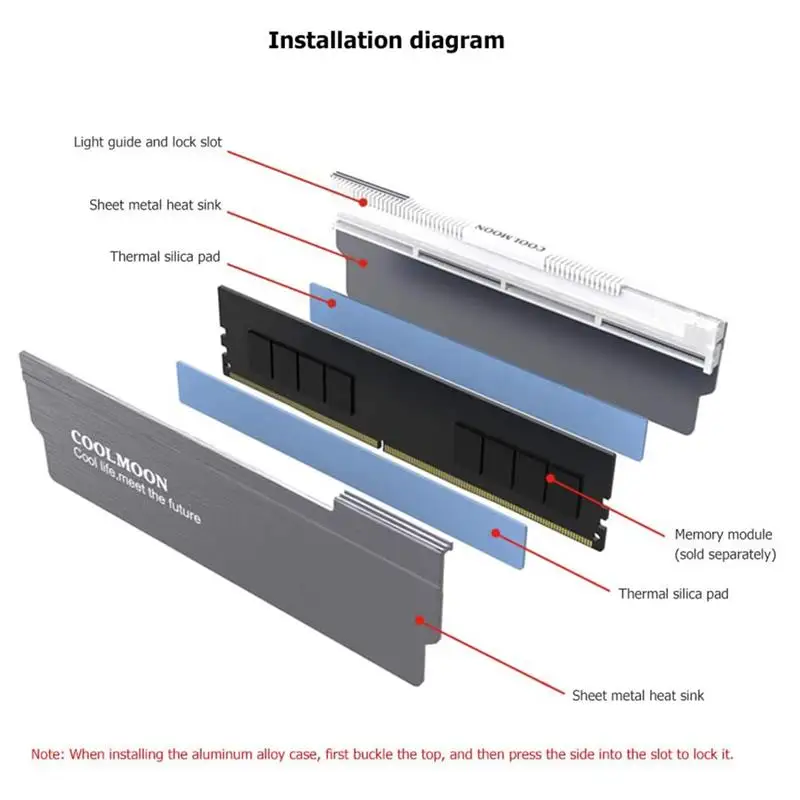 Installation diagram

Light guide and lock slot

Sheet metal heat sink

Thermal silica pad

COOLMOON

COOLMOON
Cool life,meet the future

Memory module
(sold separately)

Thermal silica pad

Sheet metal heat sink

Note: When installing the aluminum alloy case, first buckle the top, and then press the side into the slot to lock it.