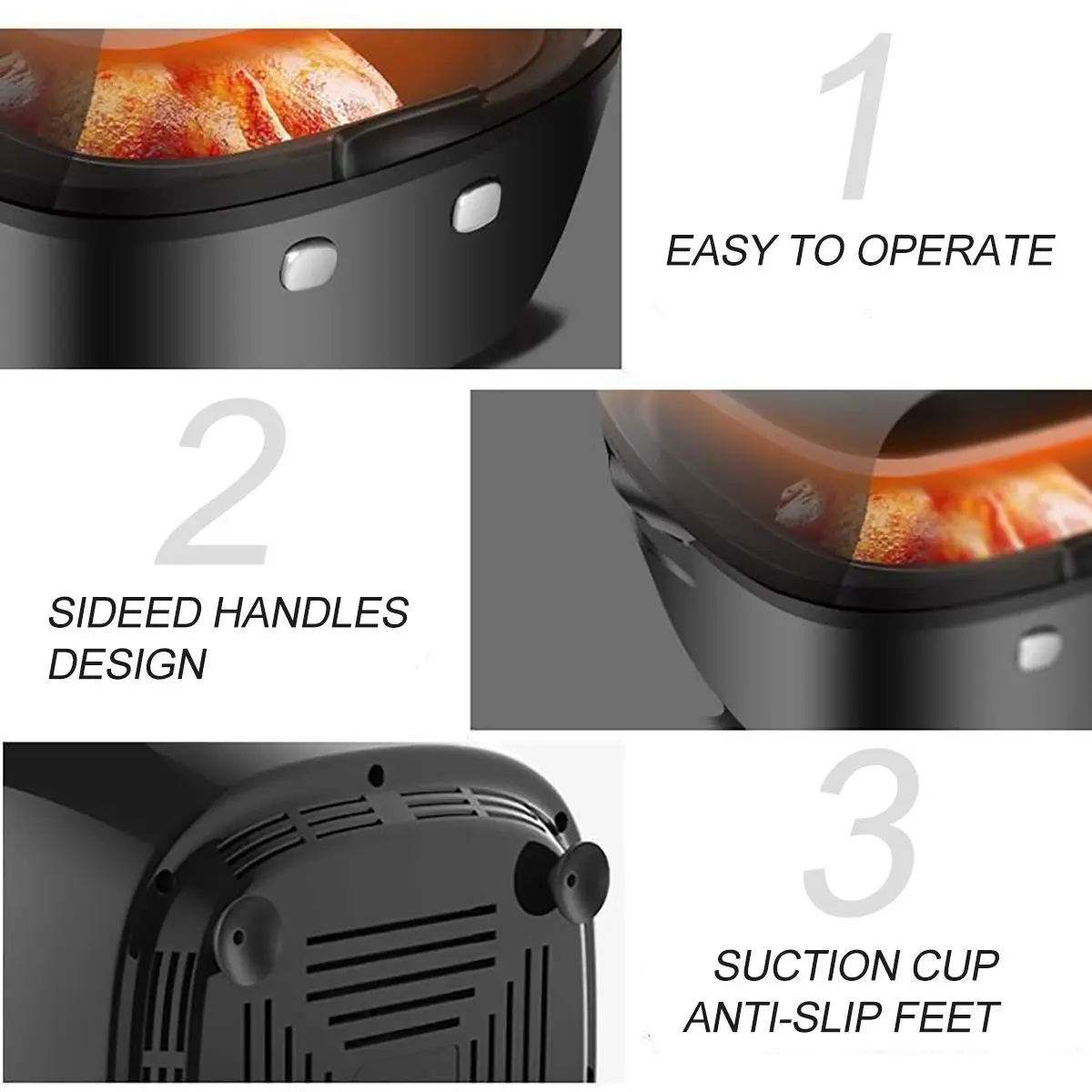 1

EASY TO OPERATE

2

SIDEED HANDLES DESIGN

3

SUCTION CUP ANTI-SLIP FEET