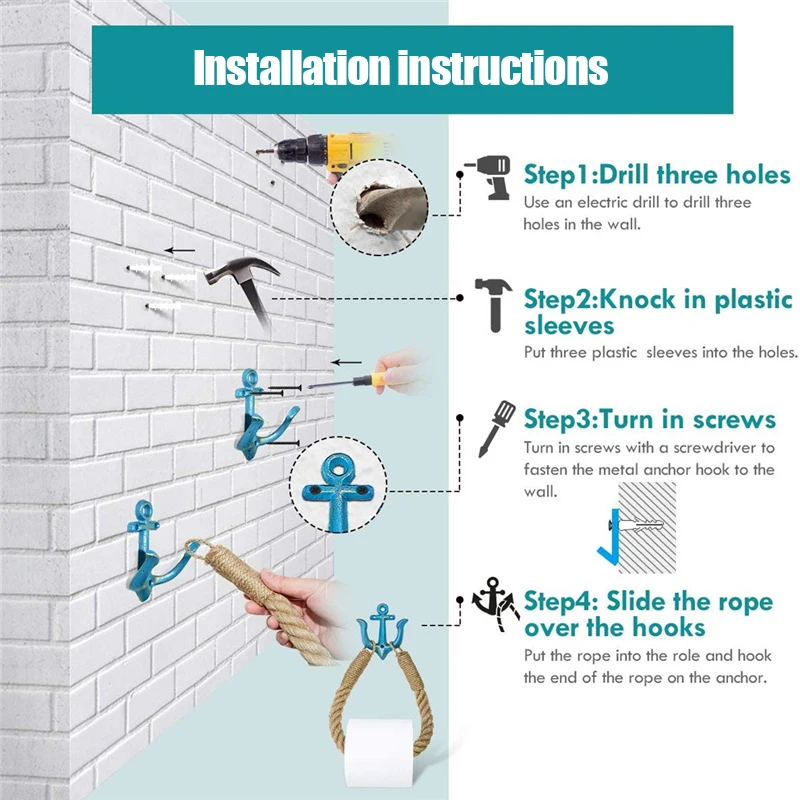 Installation instructions

Step1:Drill three holes
Use an electric drill to drill three holes in the wall.

Step2:Knock in plastic sleeves
Put three plastic sleeves into the holes.

Step3:Turn in screws
Turn in screws with a screwdriver to fasten the metal anchor hook to the wall.

Step4: Slide the rope over the hooks
Put the rope into the role and hook the end of the rope on the anchor.