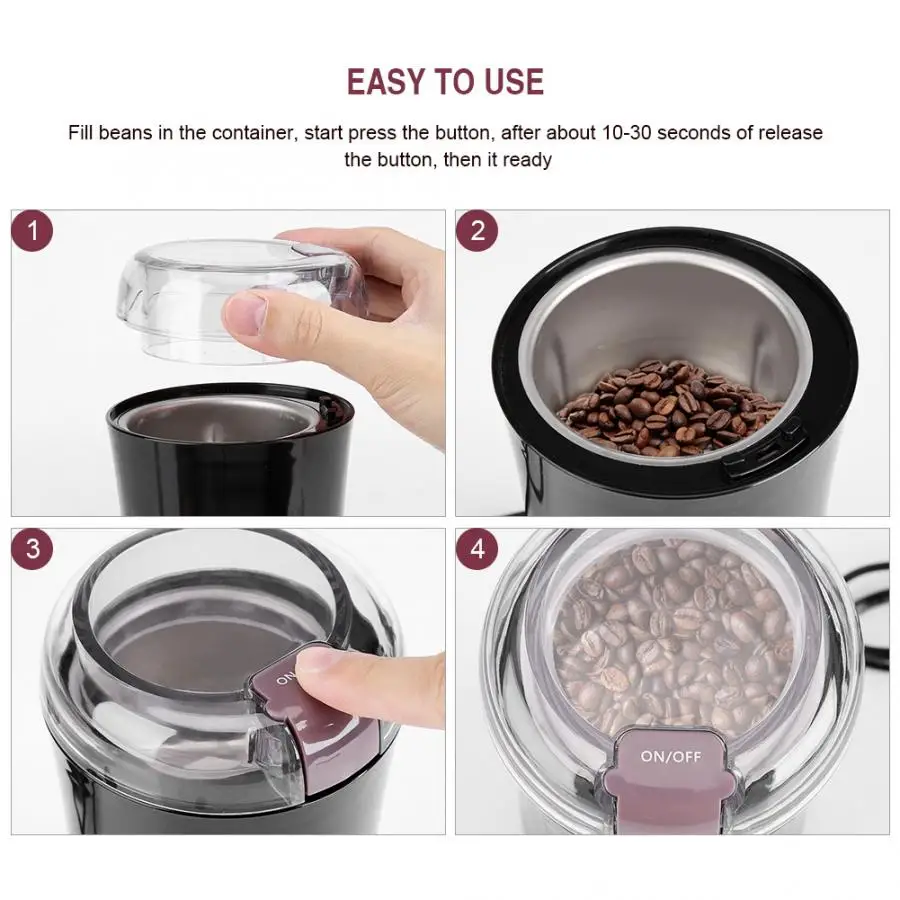 EASY TO USE

Fill beans in the container, start press the button, after about 10-30 seconds of release the button, then it ready

1

2

3

ON

4

ON/OFF