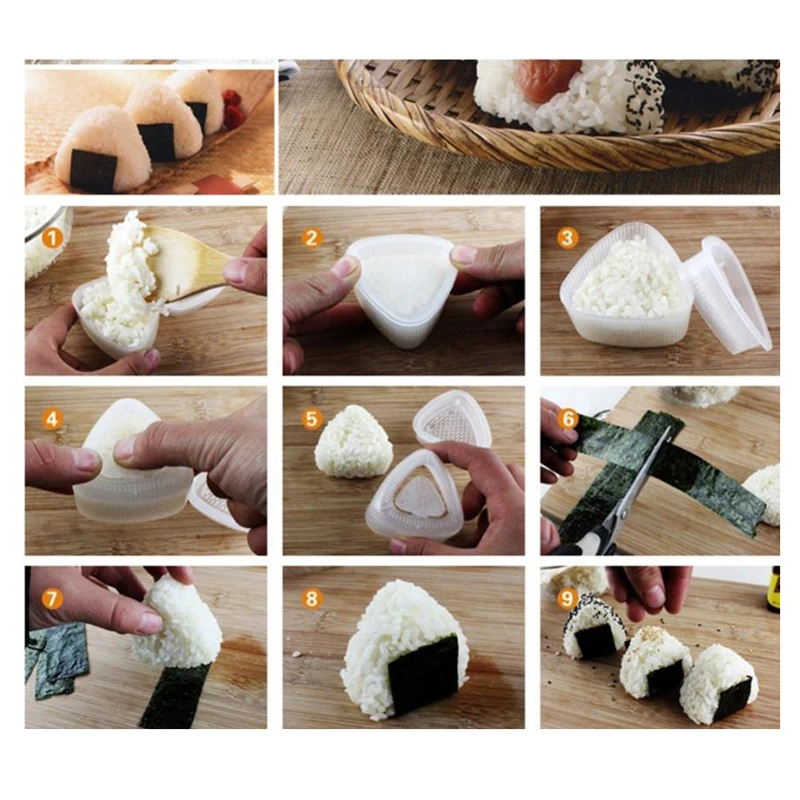 1

2

3

4

5

6

7

8

9