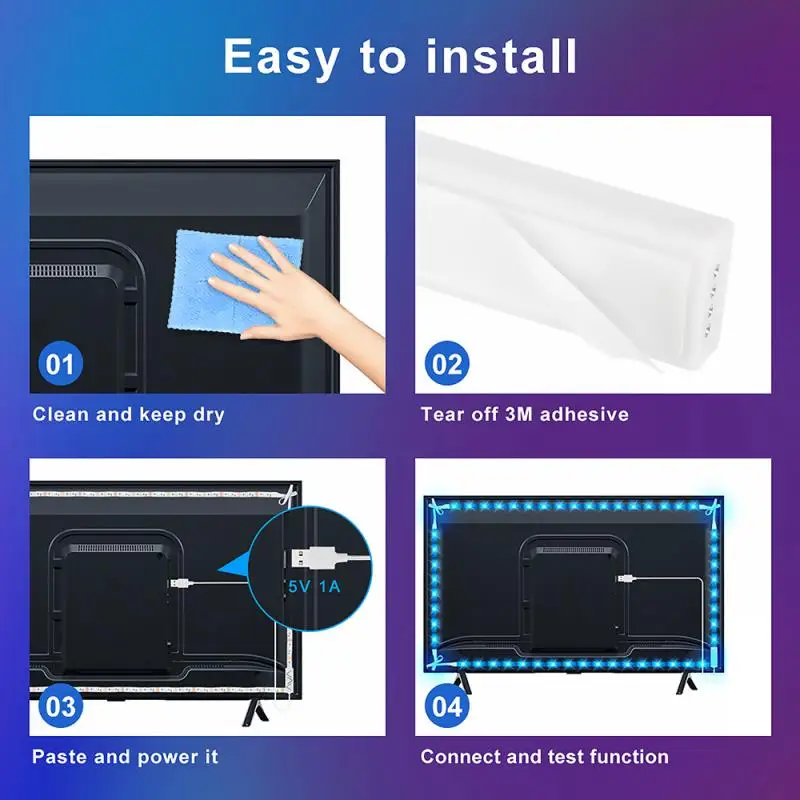 Easy to install

01

Clean and keep dry

02

Tear off 3M adhesive

5V 1A

03

Paste and power it

04

Connect and test function