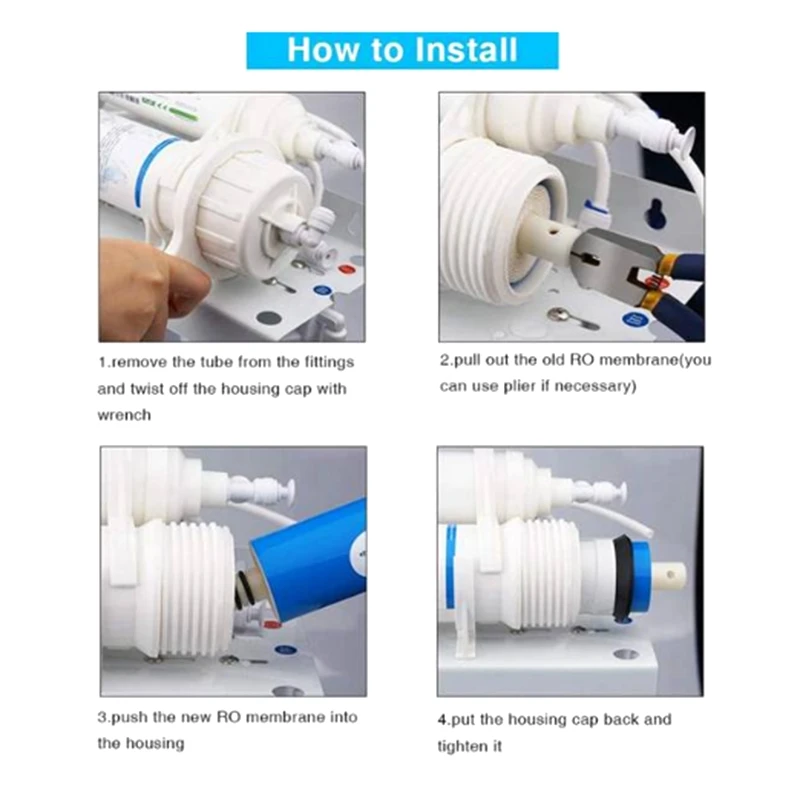 How to Install

1.remove the tube from the fittings and twist off the housing cap with wrench

2.pull out the old RO membrane(you can use plier if necessary)

3.push the new RO membrane into the housing

4.put the housing cap back and tighten it