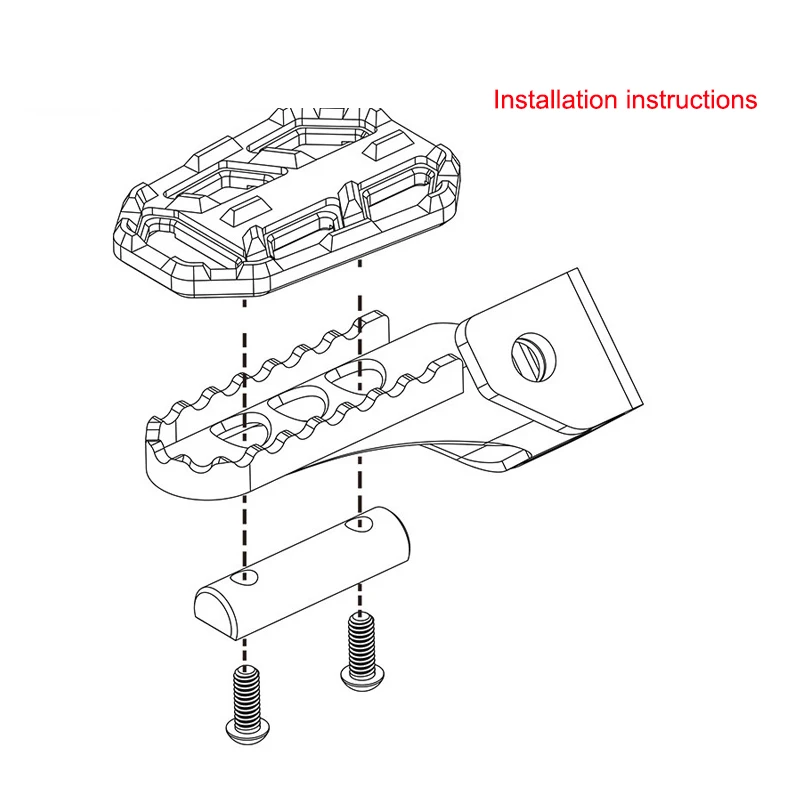 Installation instructions