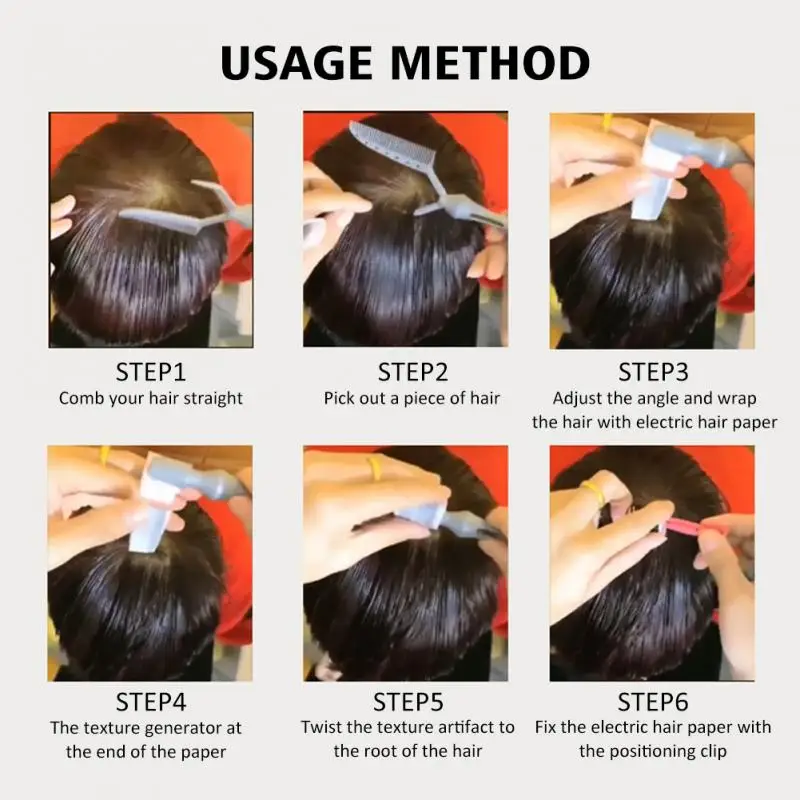 USAGE METHOD

STEP1
Comb your hair straight

STEP2
Pick out a piece of hair

STEP3
Adjust the angle and wrap the hair with electric hair paper

STEP4
The texture generator at the end of the paper

STEP5
Twist the texture artifact to the root of the hair

STEP6
Fix the electric hair paper with the positioning clip