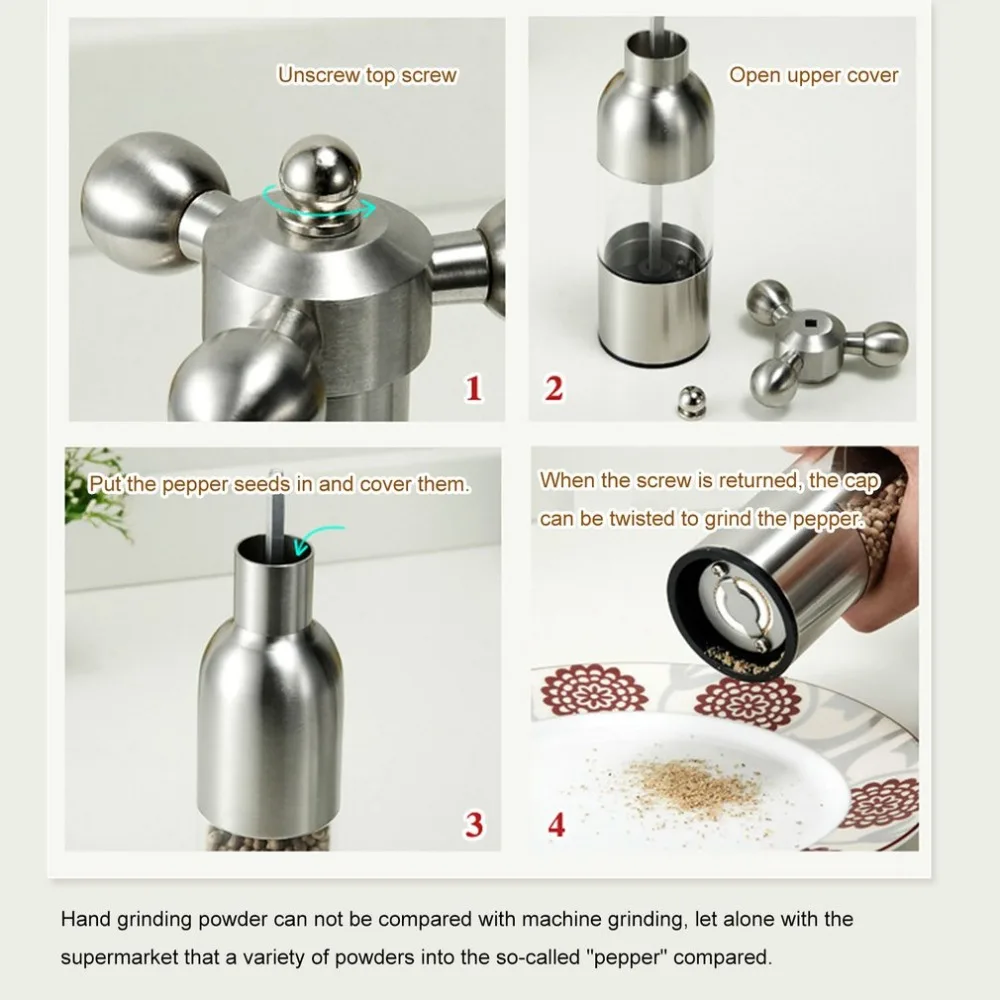 Unscrew top screw

1

Open upper cover

2

Put the pepper seeds in and cover them.

3

When the screw is returned, the cap can be twisted to grind the pepper.

4

Hand grinding powder can not be compared with machine grinding, let alone with the supermarket that a variety of powders into the so-called "pepper" compared.