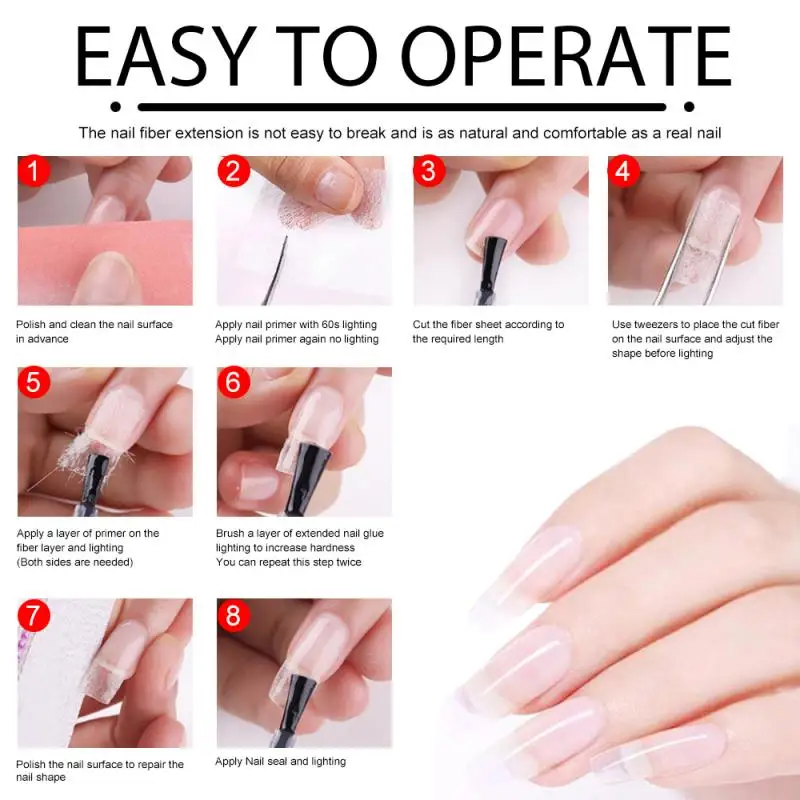 EASY TO OPERATE

The nail fiber extension is not easy to break and is as natural and comfortable as a real nail

1

Polish and clean the nail surface in advance

2

Apply nail primer with 60s lighting
Apply nail primer again no lighting

3

Cut the fiber sheet according to the required length

4

Use tweezers to place the cut fiber on the nail surface and adjust the shape before lighting

5

Apply a layer of primer on the fiber layer and lighting
(Both sides are needed)

6

Brush a layer of extended nail glue lighting to increase hardness
You can repeat this step twice

7

Polish the nail surface to repair the nail shape

8

Apply Nail seal and lighting