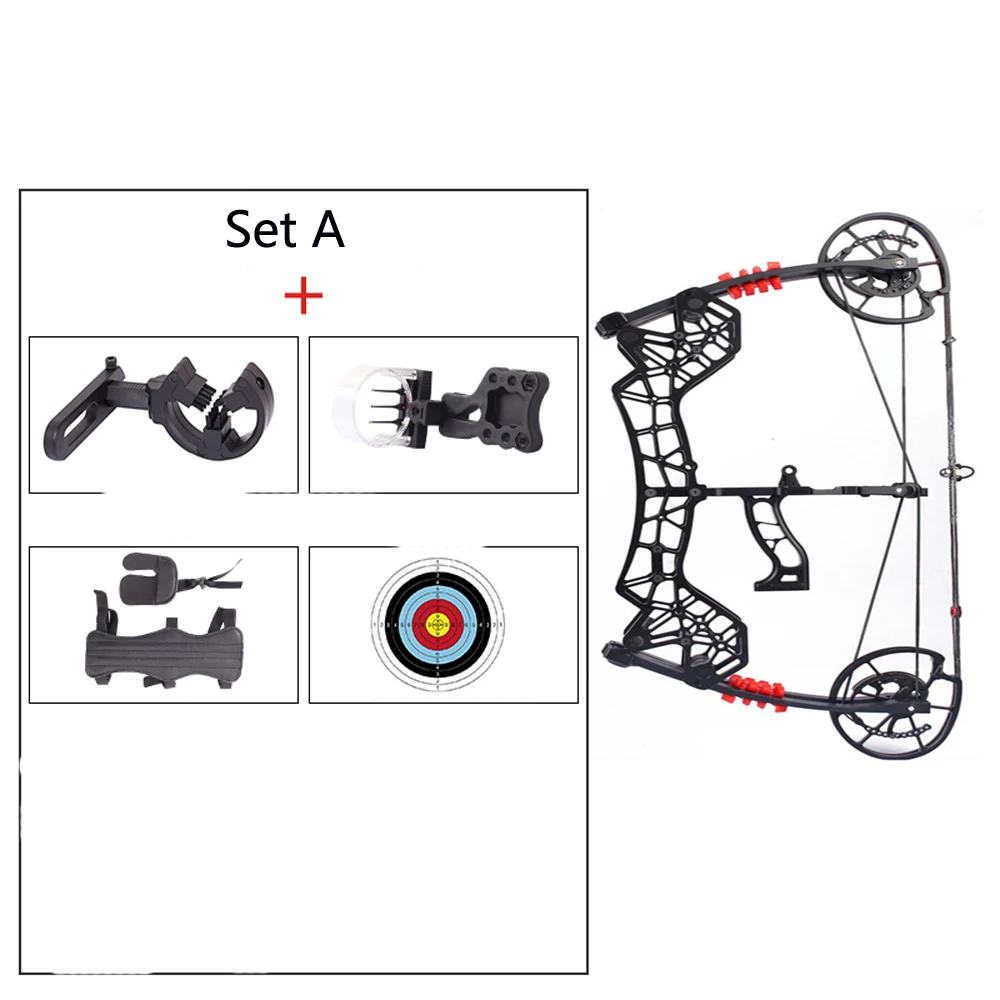 Set A
+