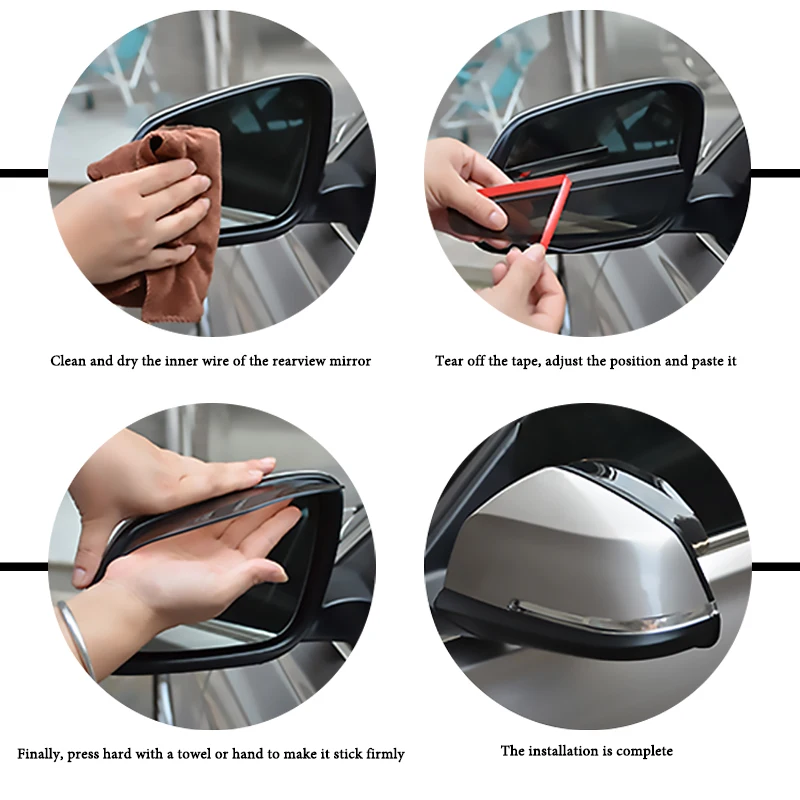 Clean and dry the inner wire of the rearview mirror

Tear off the tape, adjust the position and paste it

Finally, press hard with a towel or hand to make it stick firmly

The installation is complete