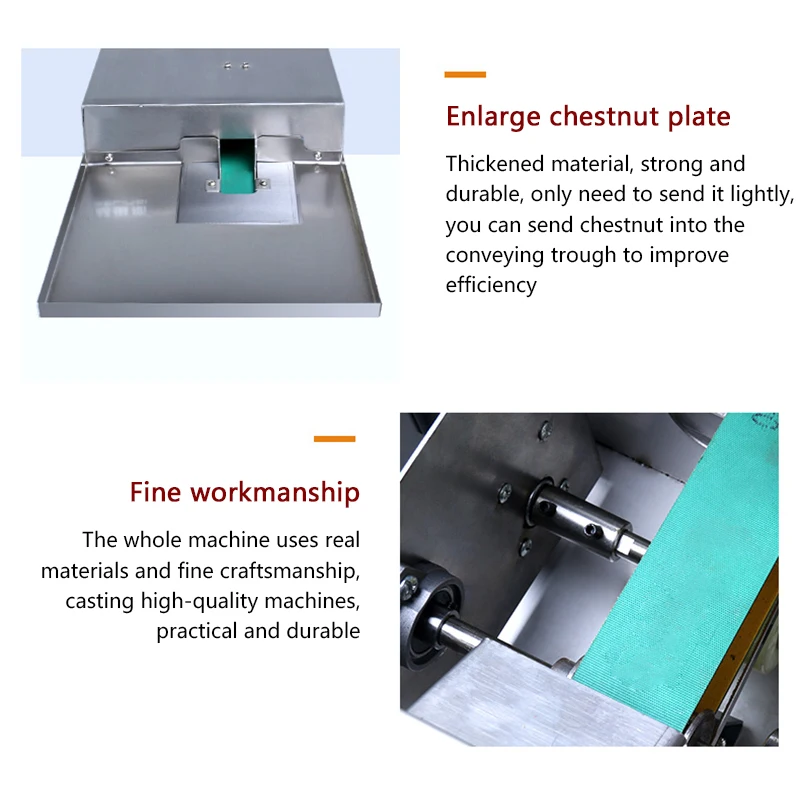 Enlarge chestnut plate

Thickened material, strong and durable, only need to send it lightly, you can send chestnut into the conveying trough to improve efficiency

Fine workmanship

The whole machine uses real materials and fine craftsmanship, casting high-quality machines, practical and durable