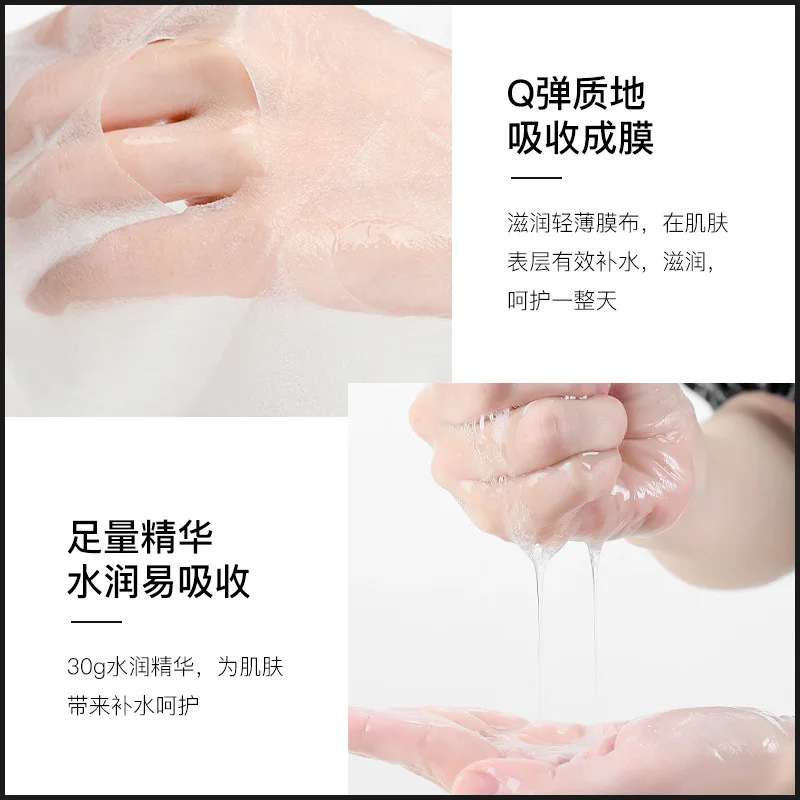 Q弹质地
吸收成膜

滋润轻薄膜布，在肌肤表层有效补水，滋润，呵护一整天

足量精华
水润易吸收

30g水润精华，为肌肤带来补水呵护