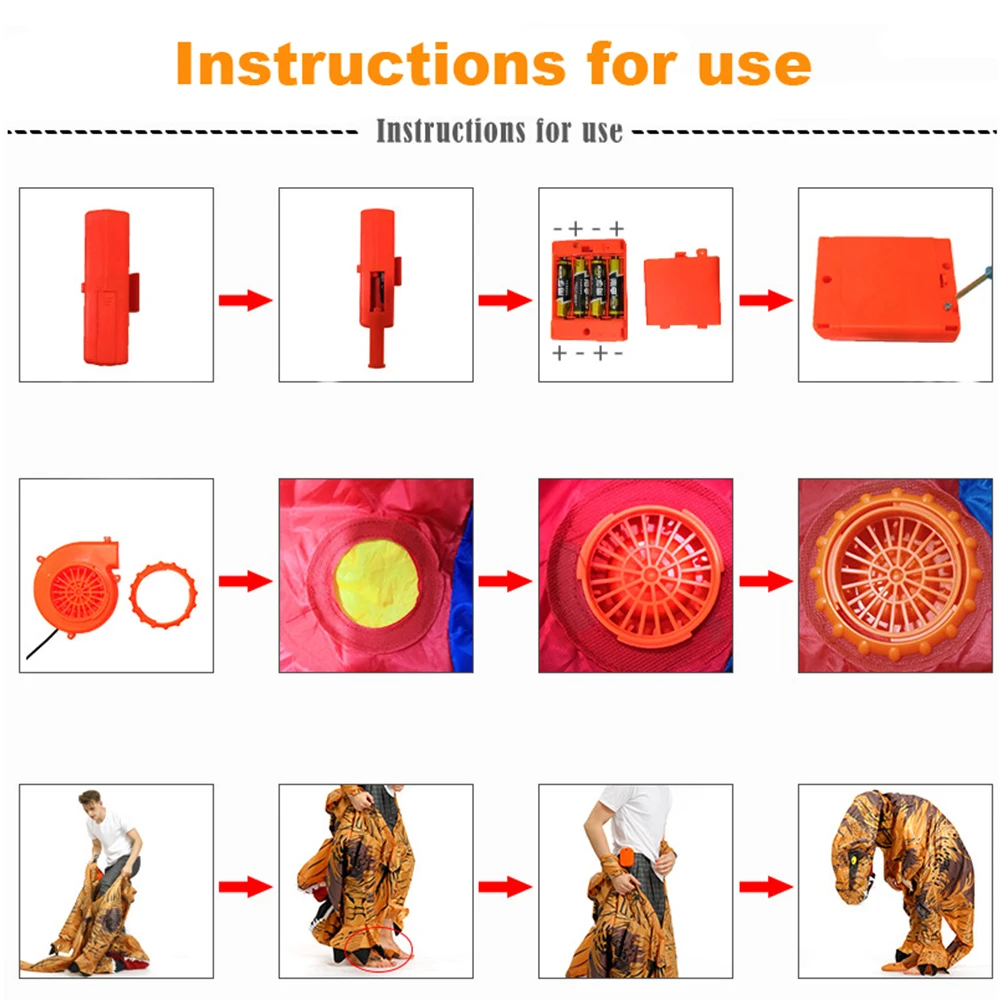 Instructions for use

Instructions for use

- + - +

+ - + -