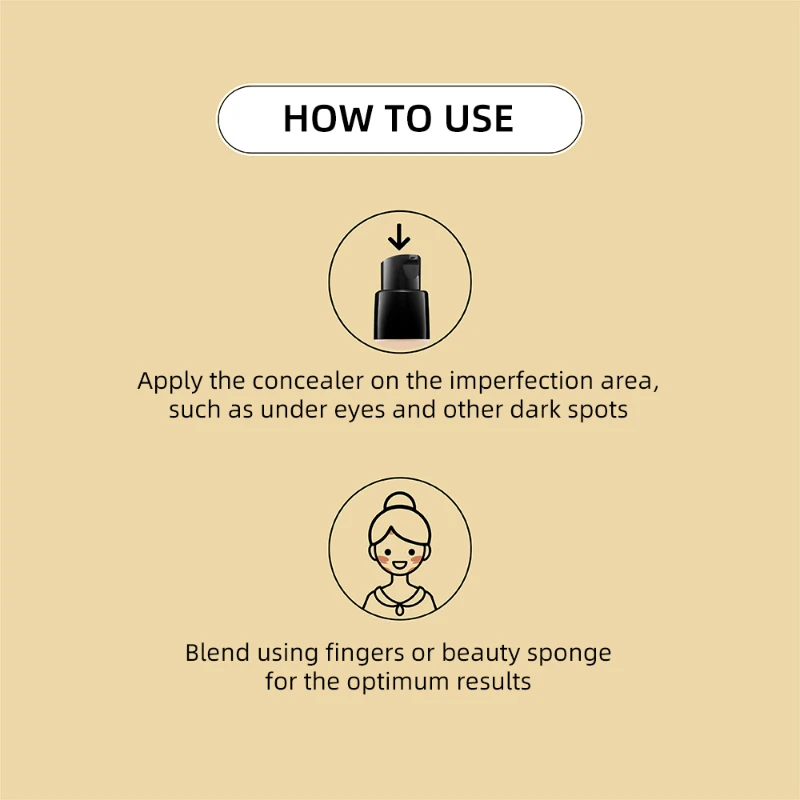 HOW TO USE

Apply the concealer on the imperfection area, such as under eyes and other dark spots

Blend using fingers or beauty sponge for the optimum results