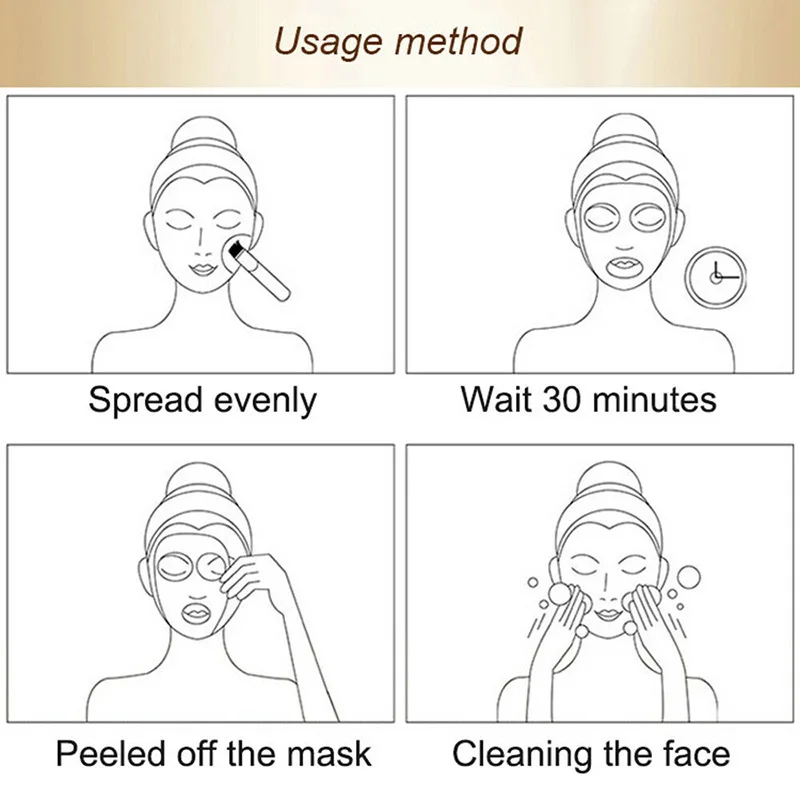 Usage method

Spread evenly

Wait 30 minutes

Peeled off the mask

Cleaning the face