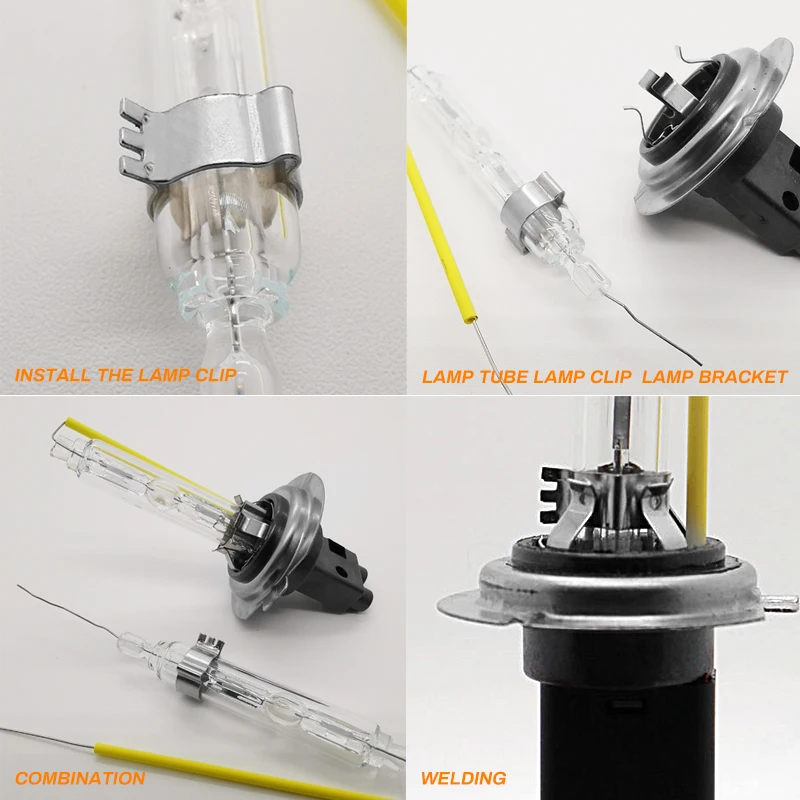 INSTALL THE LAMP CLIP

LAMP TUBE LAMP CLIP LAMP BRACKET

COMBINATION

WELDING