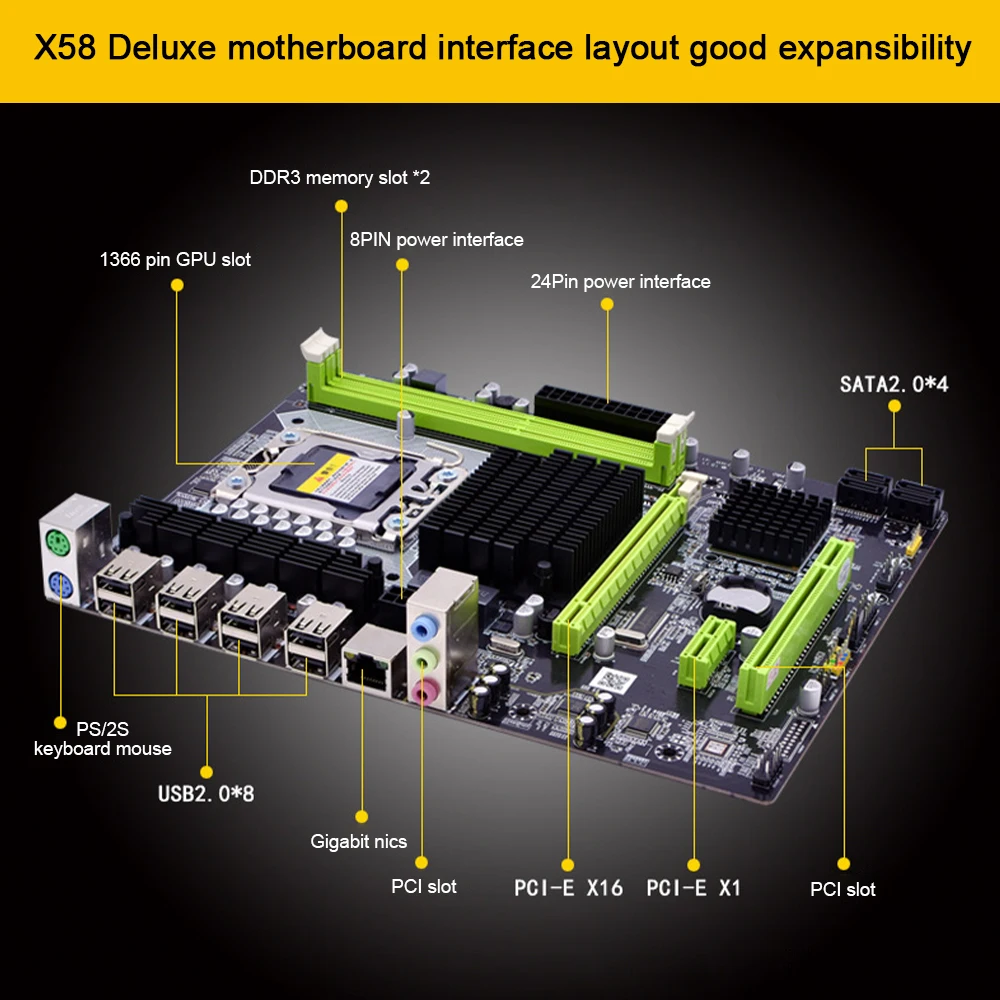 X58 Deluxe motherboard interface layout good expansibility

DDR3 memory slot *2

8PIN power interface

1366 pin GPU slot

24Pin power interface

SATA2.0*4

PS/2S
keyboard mouse

USB2.0*8

Gigabit nics

PCI slot

PCI-E X16

PCI-E X1

PCI slot