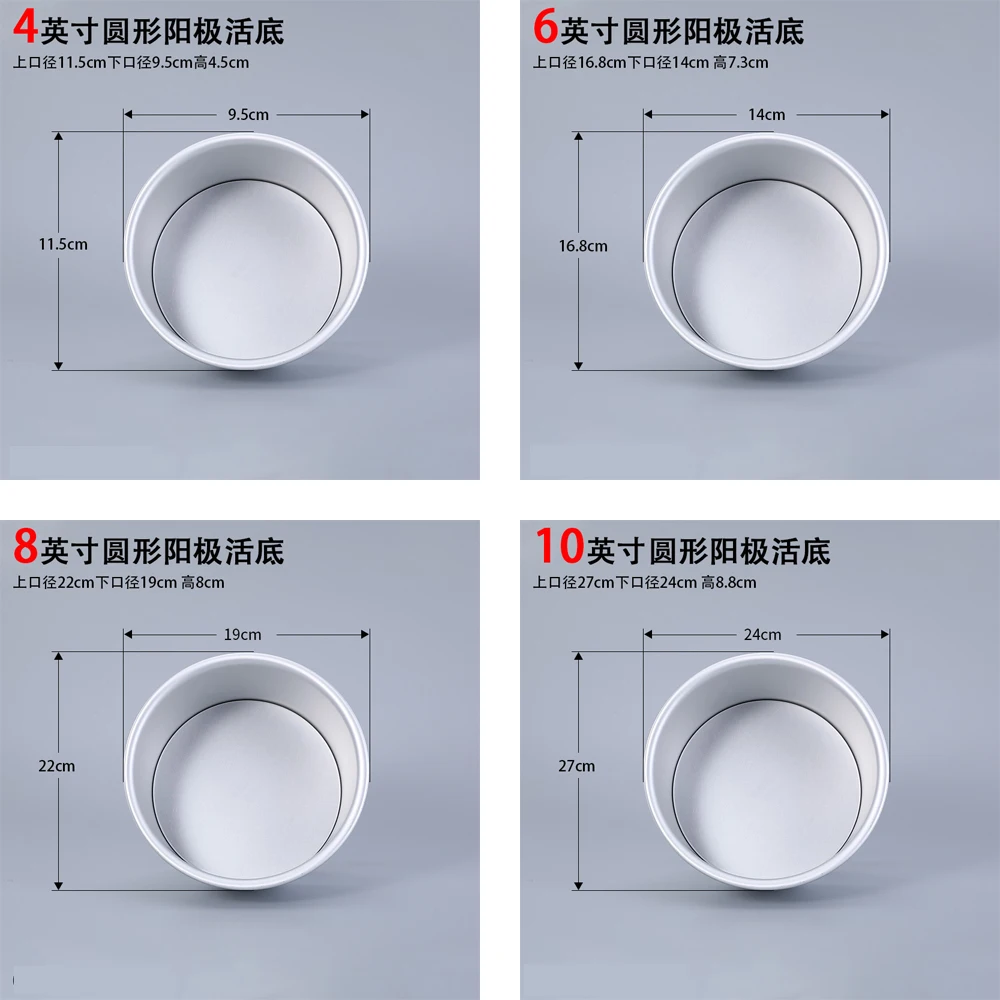 4英寸圆形阳极活底
上口径11.5cm下口径9.5cm高4.5cm

9.5cm

11.5cm

6英寸圆形阳极活底
上口径16.8cm下口径14cm 高7.3cm

14cm

16.8cm

8英寸圆形阳极活底
上口径22cm下口径19cm 高8cm

19cm

22cm

10英寸圆形阳极活底
上口径27cm下口径24cm 高8.8cm

24cm

27cm