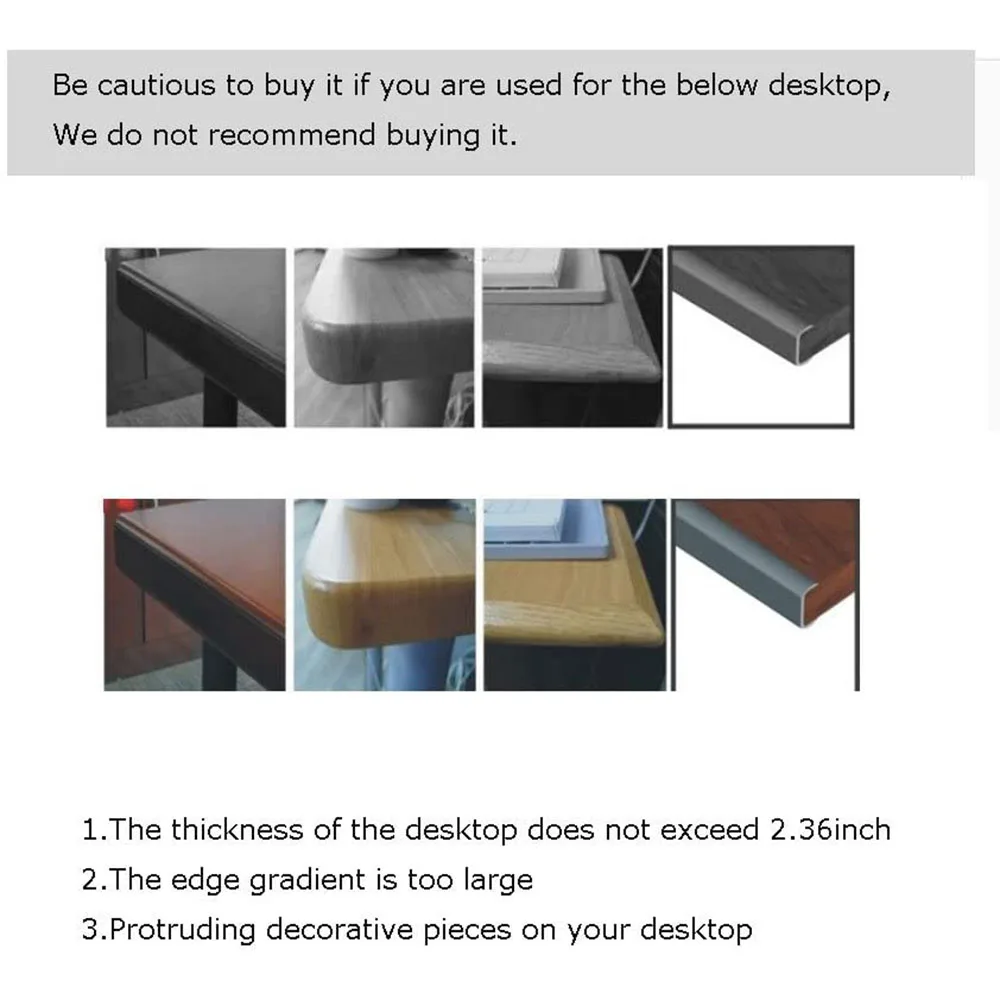 Be cautious to buy it if you are used for the below desktop,
We do not recommend buying it.

1.The thickness of the desktop does not exceed 2.36inch
2.The edge gradient is too large
3.Protruding decorative pieces on your desktop