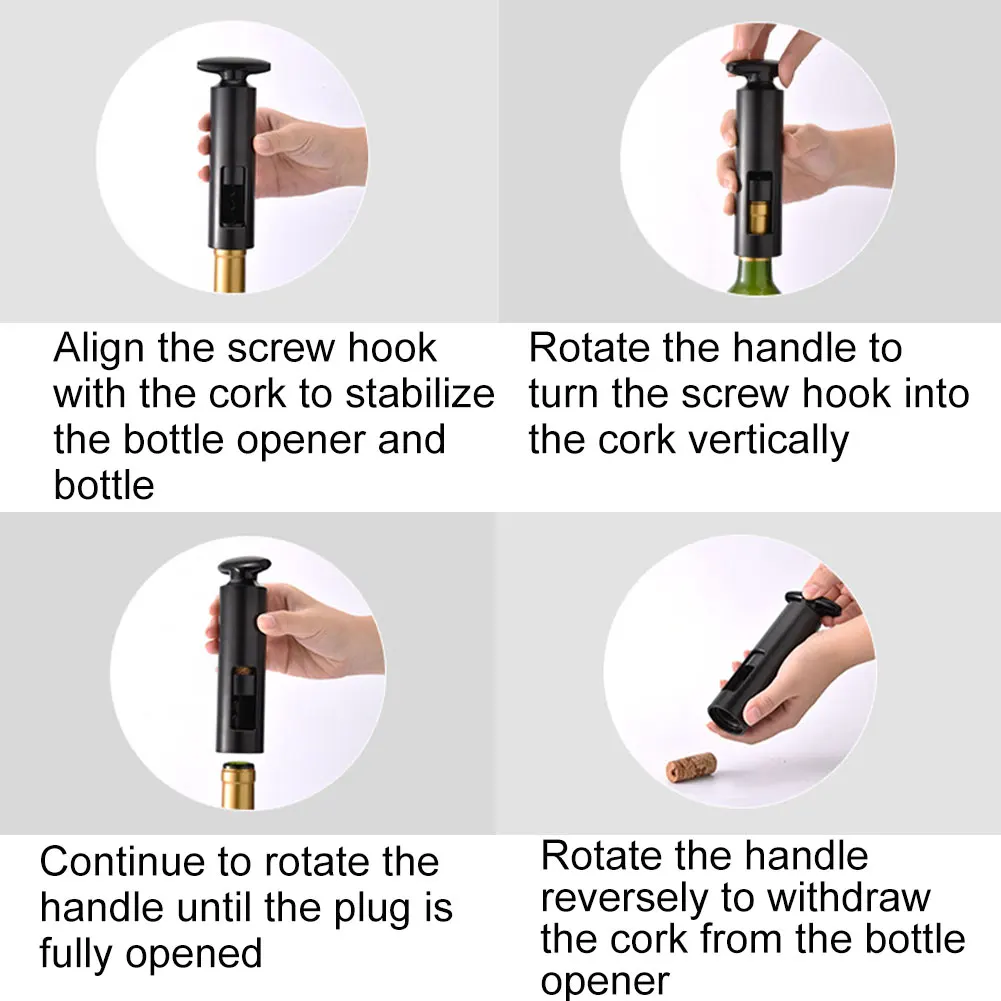 Align the screw hook with the cork to stabilize the bottle opener and bottle

Rotate the handle to turn the screw hook into the cork vertically

Continue to rotate the handle until the plug is fully opened

Rotate the handle reversely to withdraw the cork from the bottle opener