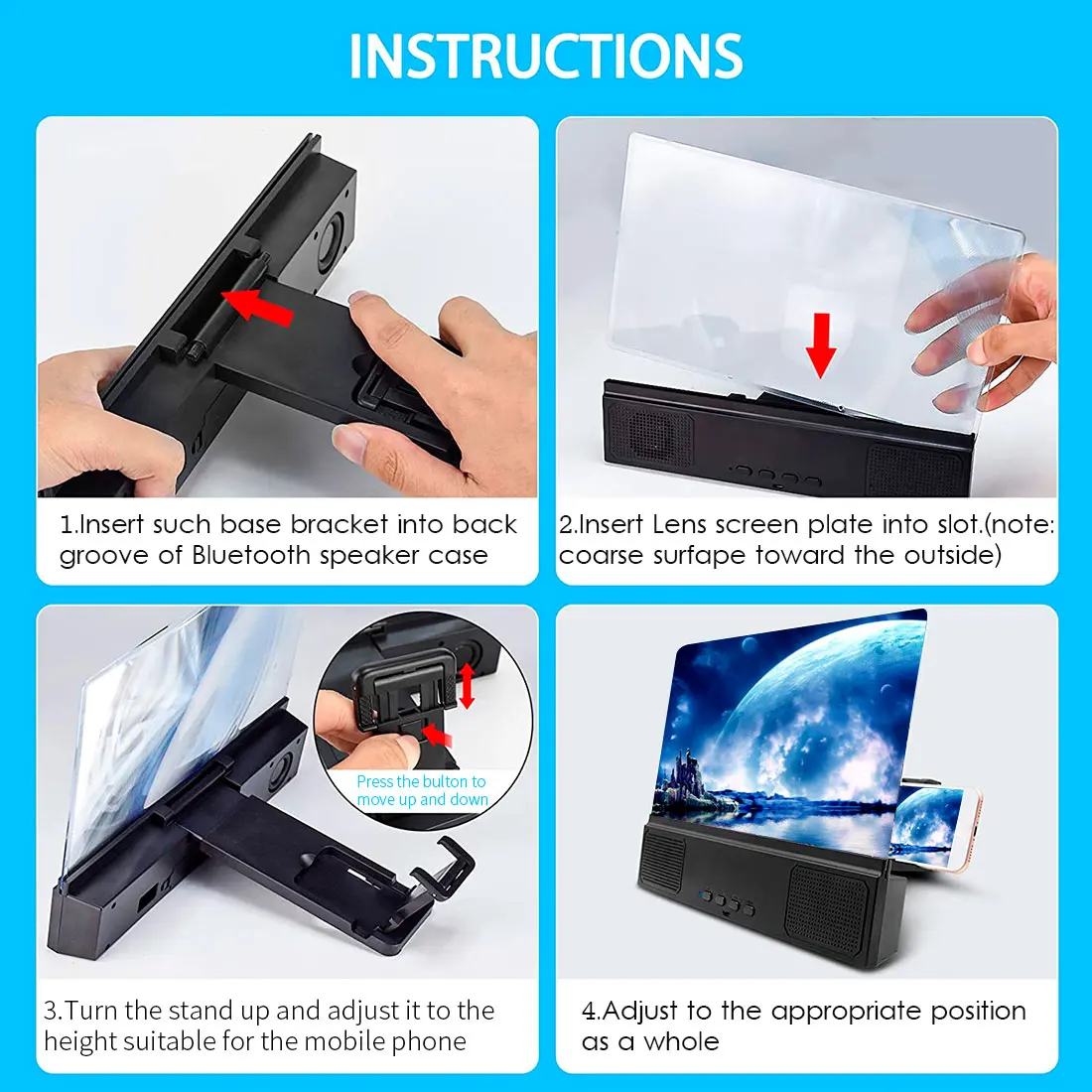 INSTRUCTIONS

1.Insert such base bracket into back groove of Bluetooth speaker case

2.Insert Lens screen plate into slot.(note: coarse surfape toward the outside)

Press the bulton to move up and down

3.Turn the stand up and adjust it to the height suitable for the mobile phone

4.Adjust to the appropriate position as a whole