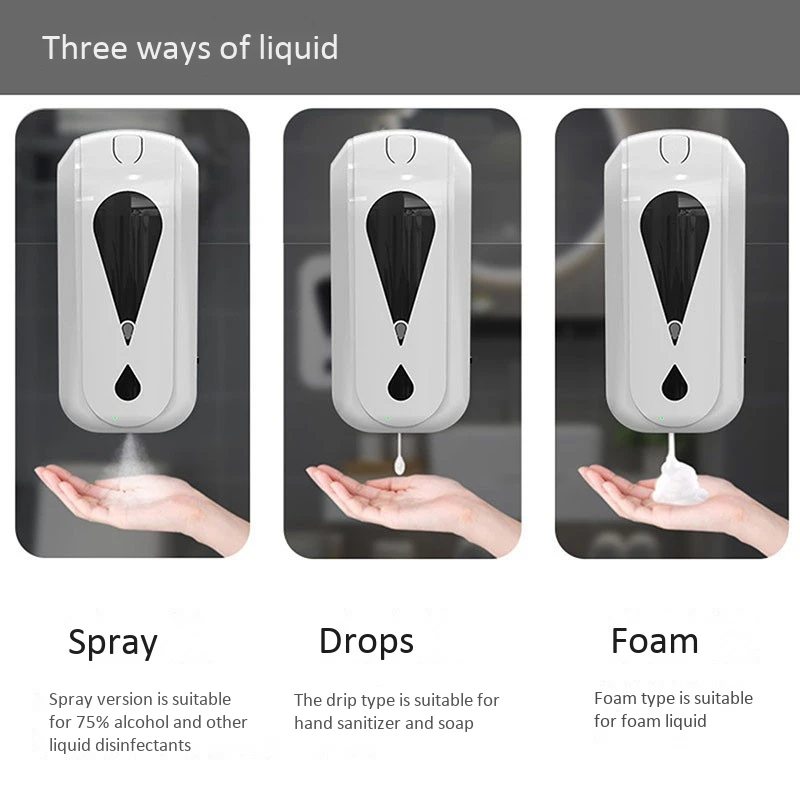 Three ways of liquid

Spray

Spray version is suitable for 75% alcohol and other liquid disinfectants

Drops

The drip type is suitable for hand sanitizer and soap

Foam

Foam type is suitable for foam liquid