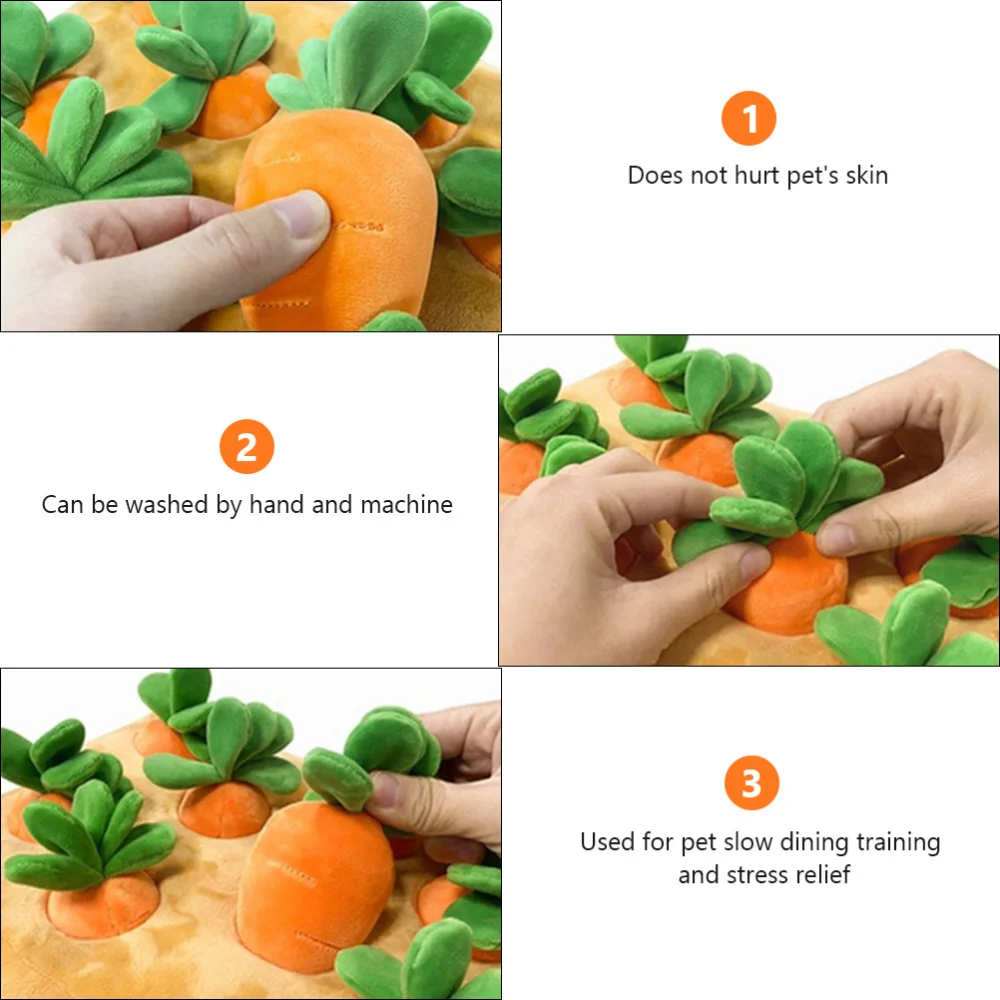 1
Does not hurt pet's skin

2
Can be washed by hand and machine

3
Used for pet slow dining training and stress relief