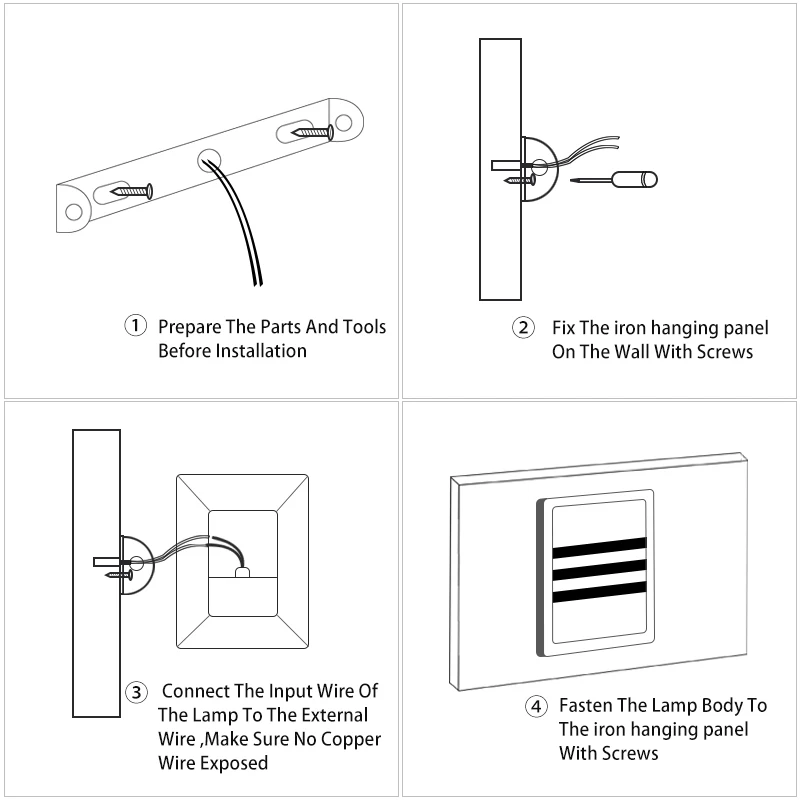 ① Prepare The Parts And Tools Before Installation

② Fix The iron hanging panel On The Wall With Screws

③ Connect The Input Wire Of The Lamp To The External Wire ,Make Sure No Copper Wire Exposed

④ Fasten The Lamp Body To The iron hanging panel With Screws