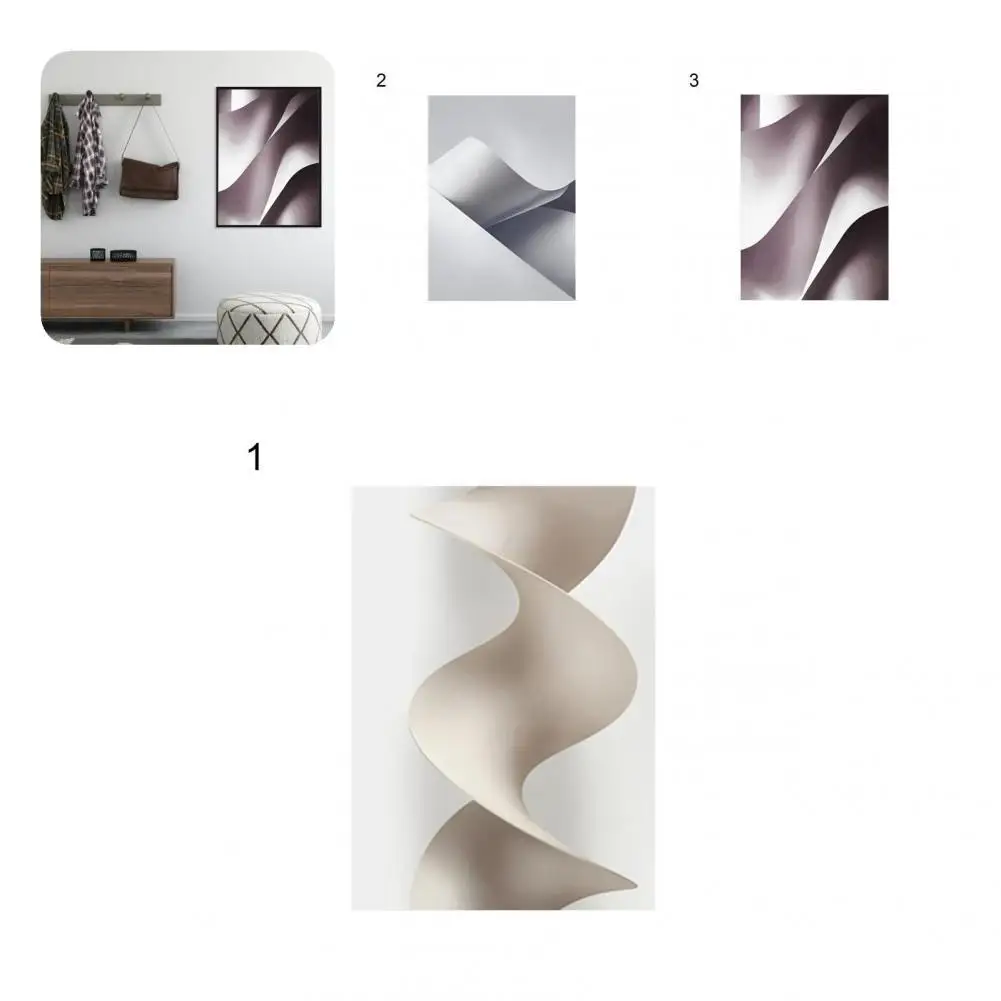 2

3

1