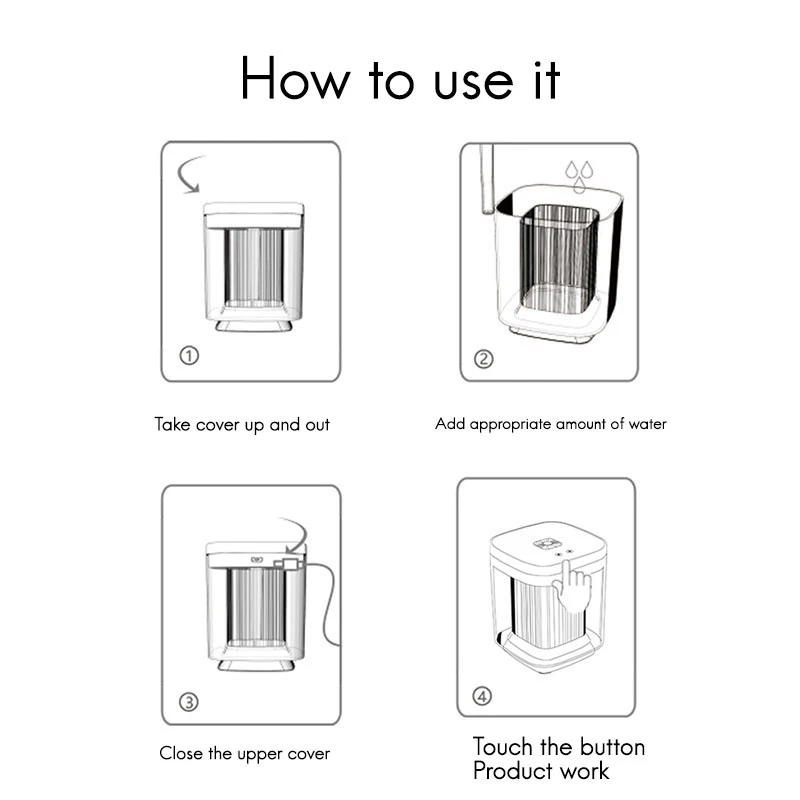 How to use it

①

Take cover up and out

②

Add appropriate amount of water

③

Close the upper cover

④

Touch the button
Product work