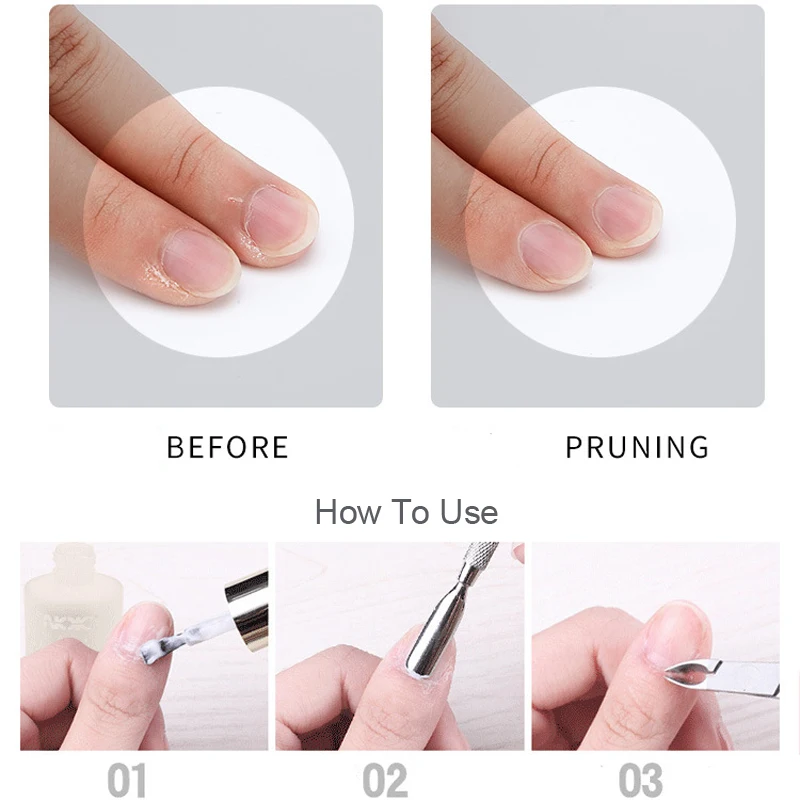 BEFORE

PRUNING

How To Use

01

02

03