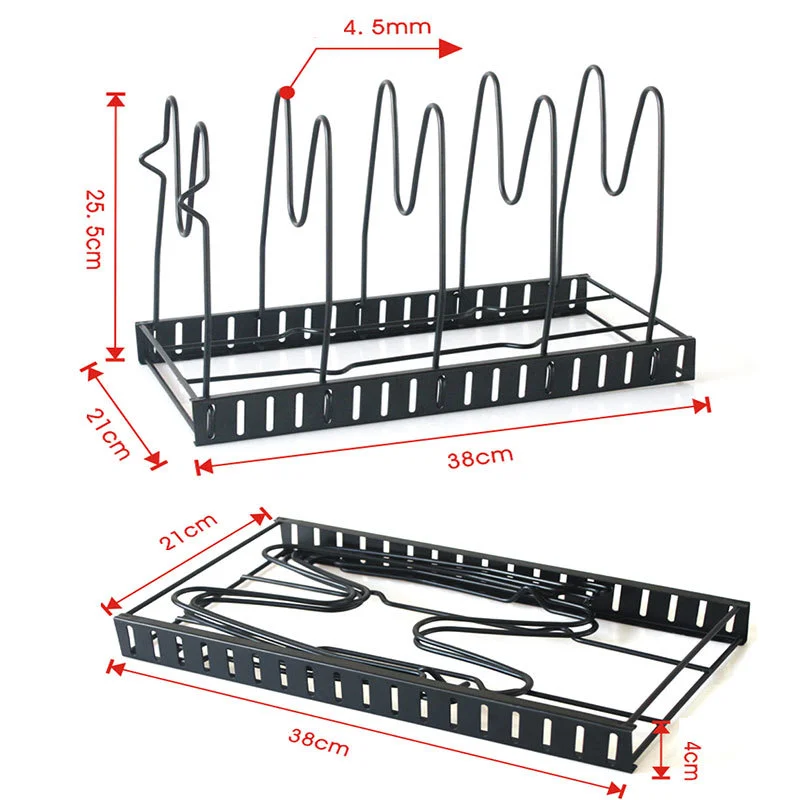 4. 5mm
25. 5cm
21cm
38cm
21cm
38cm
4cm