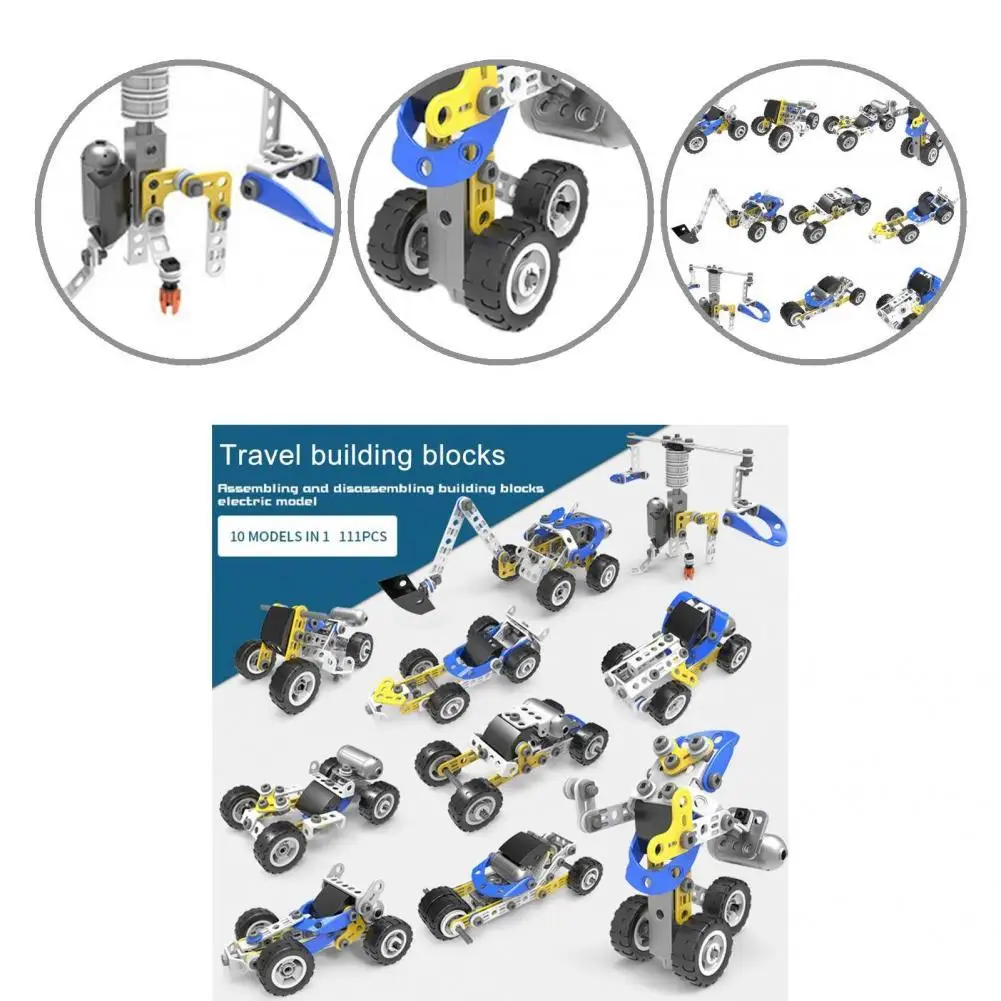 Travel building blocks

Assembling and disassembling building blocks electric model

10 MODELS IN 1 111PCS