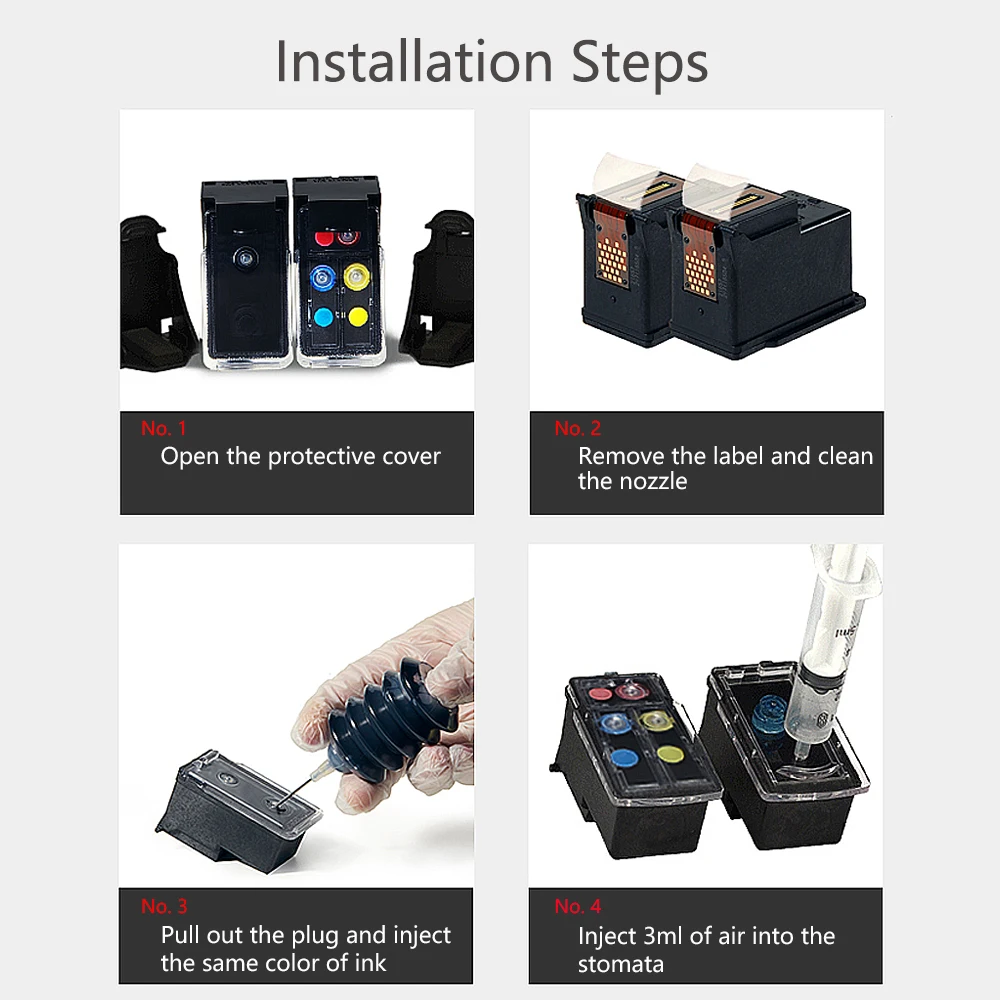 Installation Steps

No. 1
Open the protective cover

No. 2
Remove the label and clean the nozzle

No. 3
Pull out the plug and inject the same color of ink

No. 4
Inject 3ml of air into the stomata