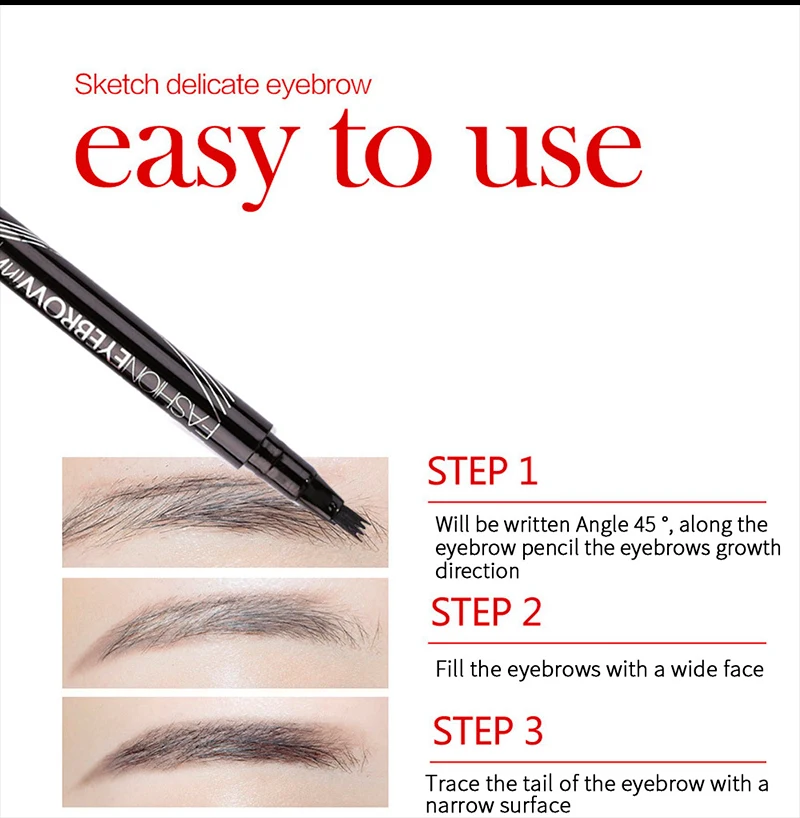 Sketch delicate eyebrow

easy to use

FASHIONEYEBROW

STEP 1

Will be written Angle 45 °, along the eyebrow pencil the eyebrows growth direction

STEP 2

Fill the eyebrows with a wide face

STEP 3

Trace the tail of the eyebrow with a narrow surface