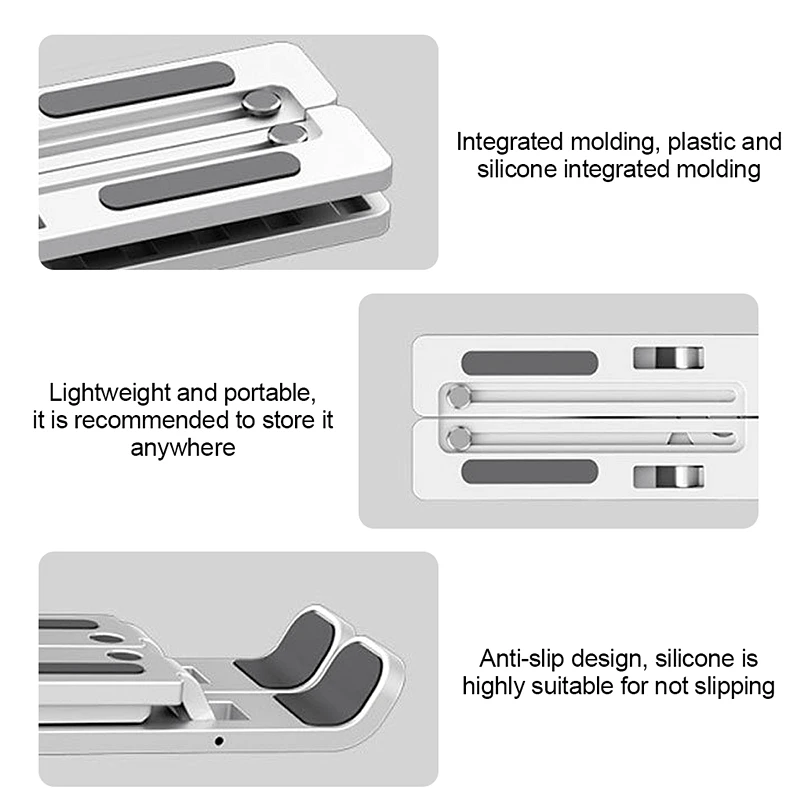 Integrated molding, plastic and silicone integrated molding

Lightweight and portable, it is recommended to store it anywhere

Anti-slip design, silicone is highly suitable for not slipping