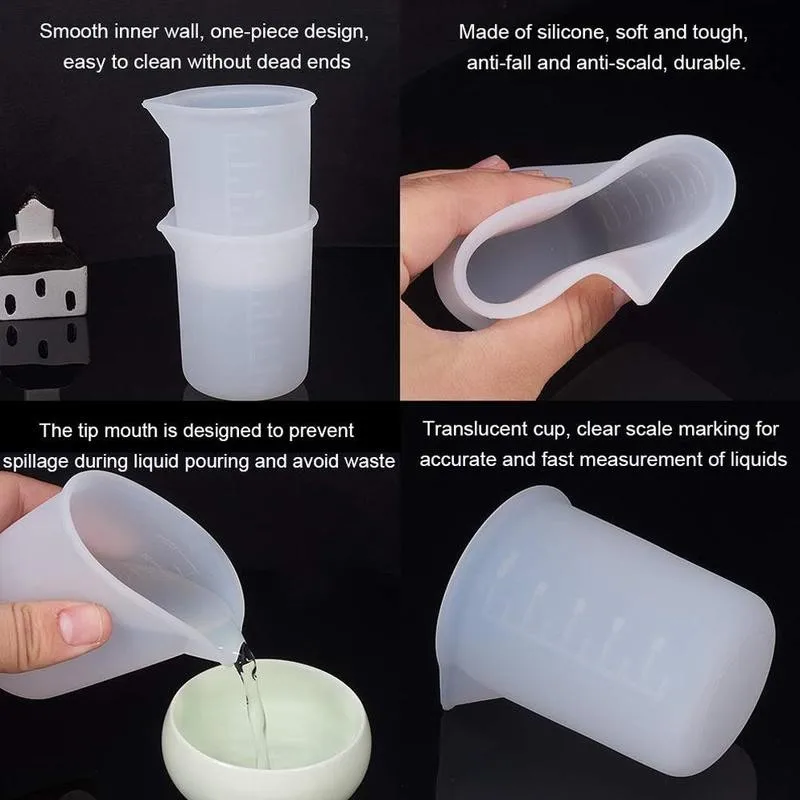 Smooth inner wall, one-piece design, easy to clean without dead ends

Made of silicone, soft and tough, anti-fall and anti-scald, durable.

The tip mouth is designed to prevent spillage during liquid pouring and avoid waste

Translucent cup, clear scale marking for accurate and fast measurement of liquids