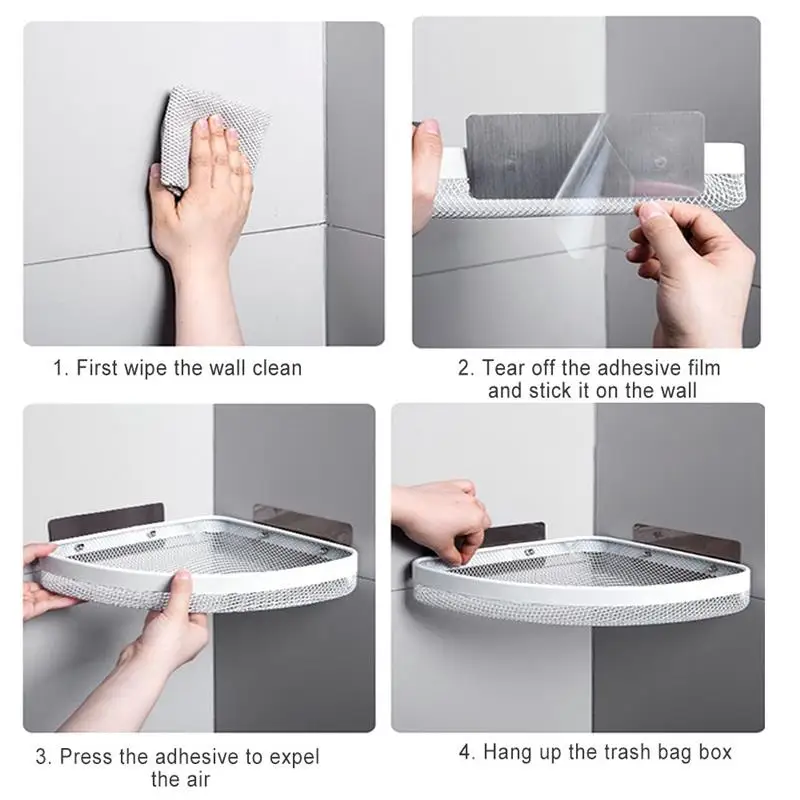 1. First wipe the wall clean

2. Tear off the adhesive film and stick it on the wall

3. Press the adhesive to expel the air

4. Hang up the trash bag box