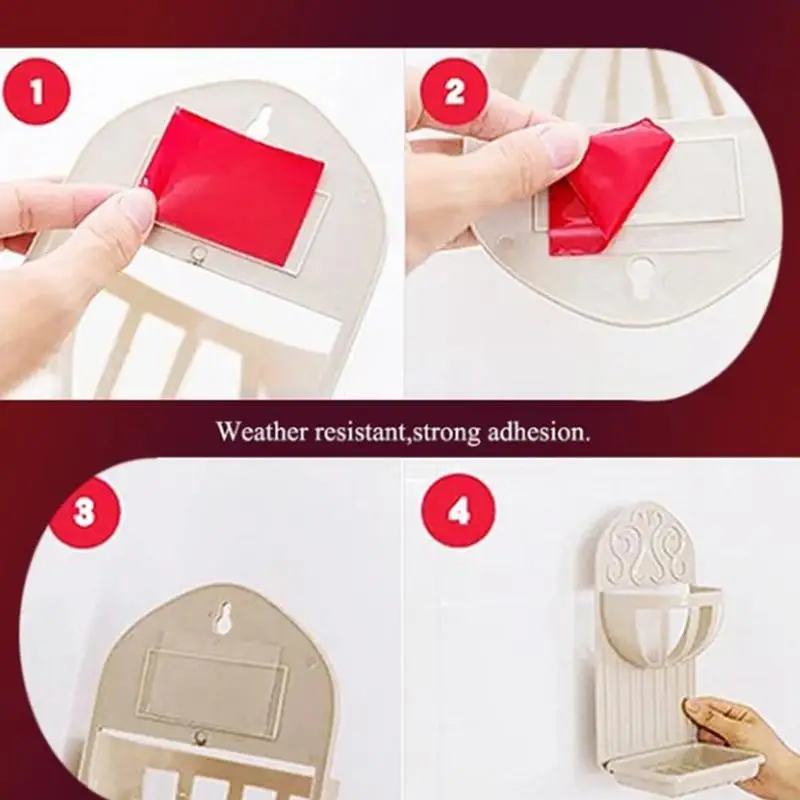 1

2

Weather resistant,strong adhesion.

3

4