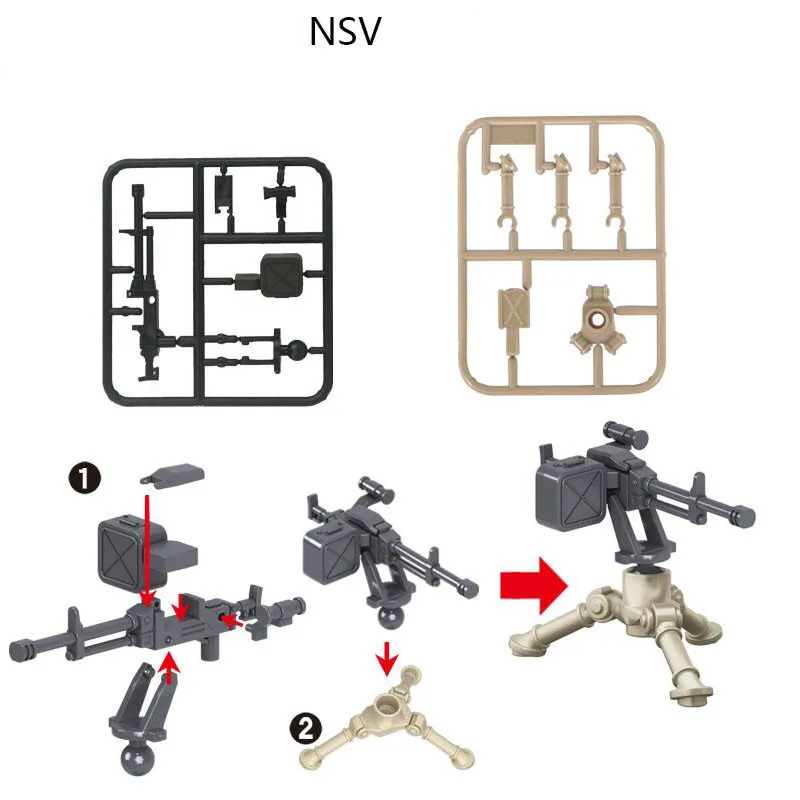 NSV

1

2