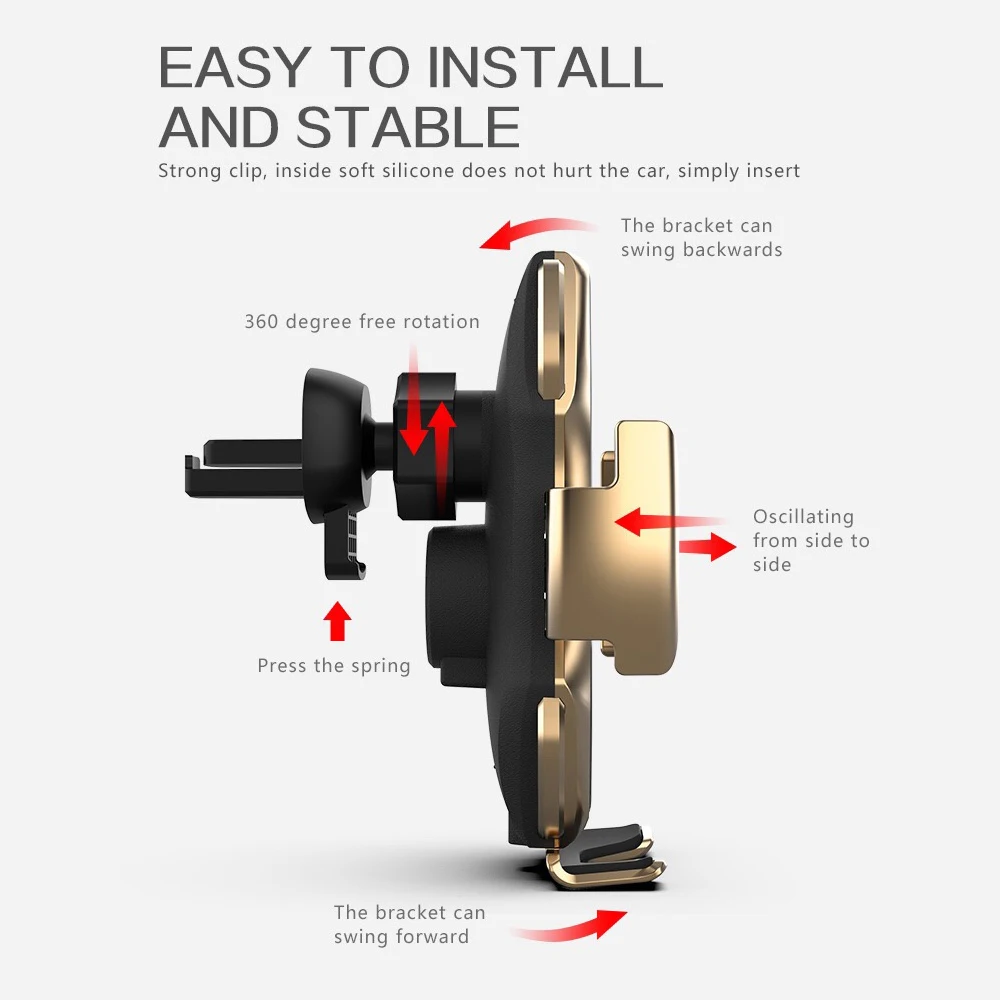 EASY TO INSTALL AND STABLE

Strong clip, inside soft silicone does not hurt the car, simply insert

The bracket can swing backwards

360 degree free rotation

Oscillating from side to side

Press the spring

The bracket can swing forward